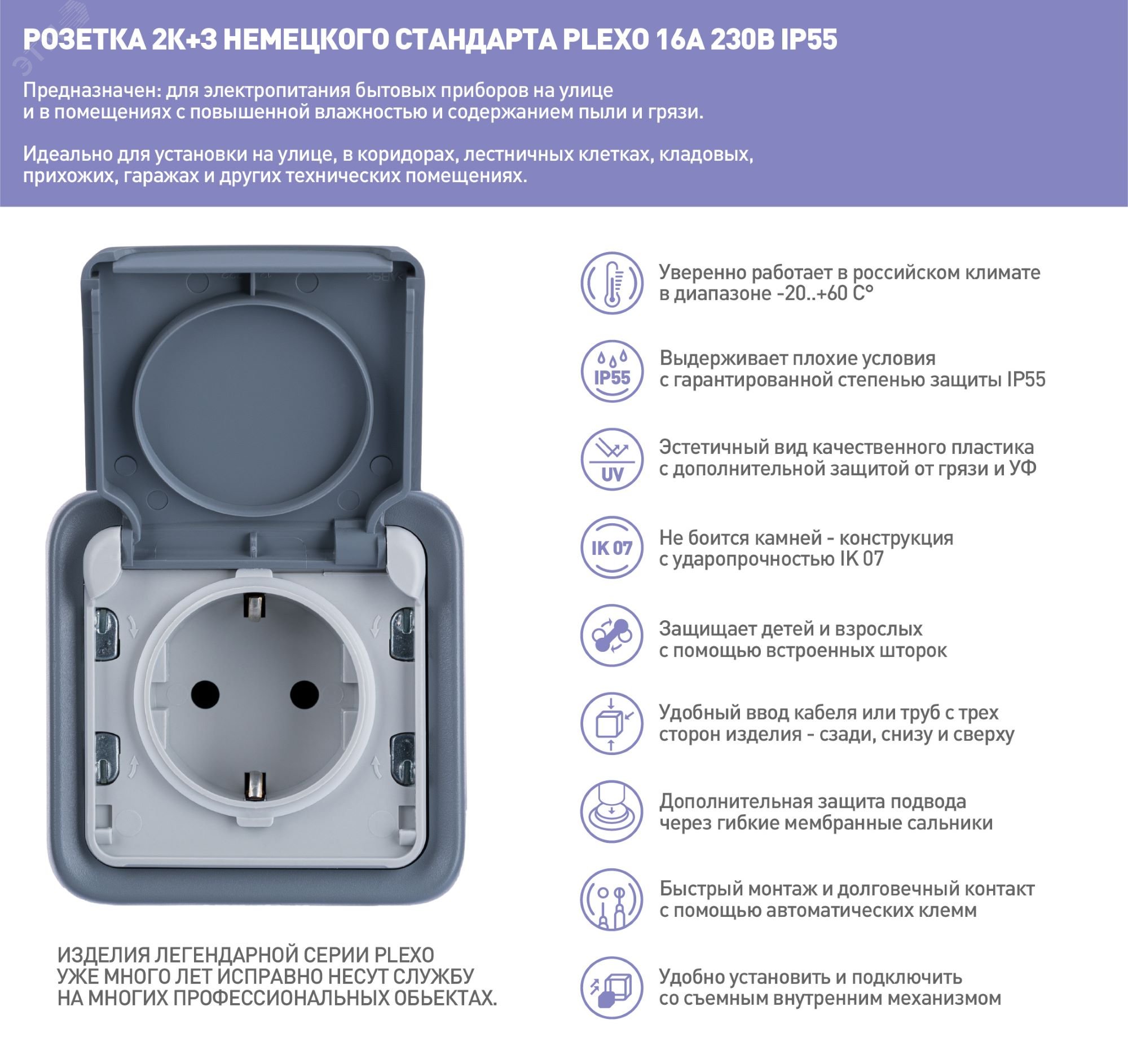 РОЗЕТКА 2К+З НЕМЕЦКОГО СТАНДАРТА PLEXO 16А 230В IP55

Предназначен: для электропитания бытовых приборов на улице и в помещениях с повышенной влажностью и содержанием пыли и грязи.

Идеально для установки на улице, в коридорах, лестничных клетках, кладовых, прихожих, гаражах и других технических помещениях.

Уверенно работает в российском климате в диапазоне -20..+60 С°

IP55

Выдерживает плохие условия с гарантированной степенью защиты IP55

UV

Эстетичный вид качественного пластика с дополнительной защитой от грязи и УФ

IK 07

Не боится камней - конструкция с ударопрочностью IK 07

Защищает детей и взрослых с помощью встроенных шторок

Удобный ввод кабеля или труб с трех сторон изделия - сзади, снизу и сверху

Дополнительная защита подвода через гибкие мембранные сальники

Быстрый монтаж и долговечный контакт с помощью автоматических клемм

Удобно установить и подключить со съемным внутренним механизмом

ИЗДЕЛИЯ ЛЕГЕНДАРНОЙ СЕРИИ PLEXO УЖЕ МНОГО ЛЕТ ИСПРАВНО НЕСУТ СЛУЖБУ НА МНОГИХ ПРОФЕССИОНАЛЬНЫХ ОБЬЕКТАХ.