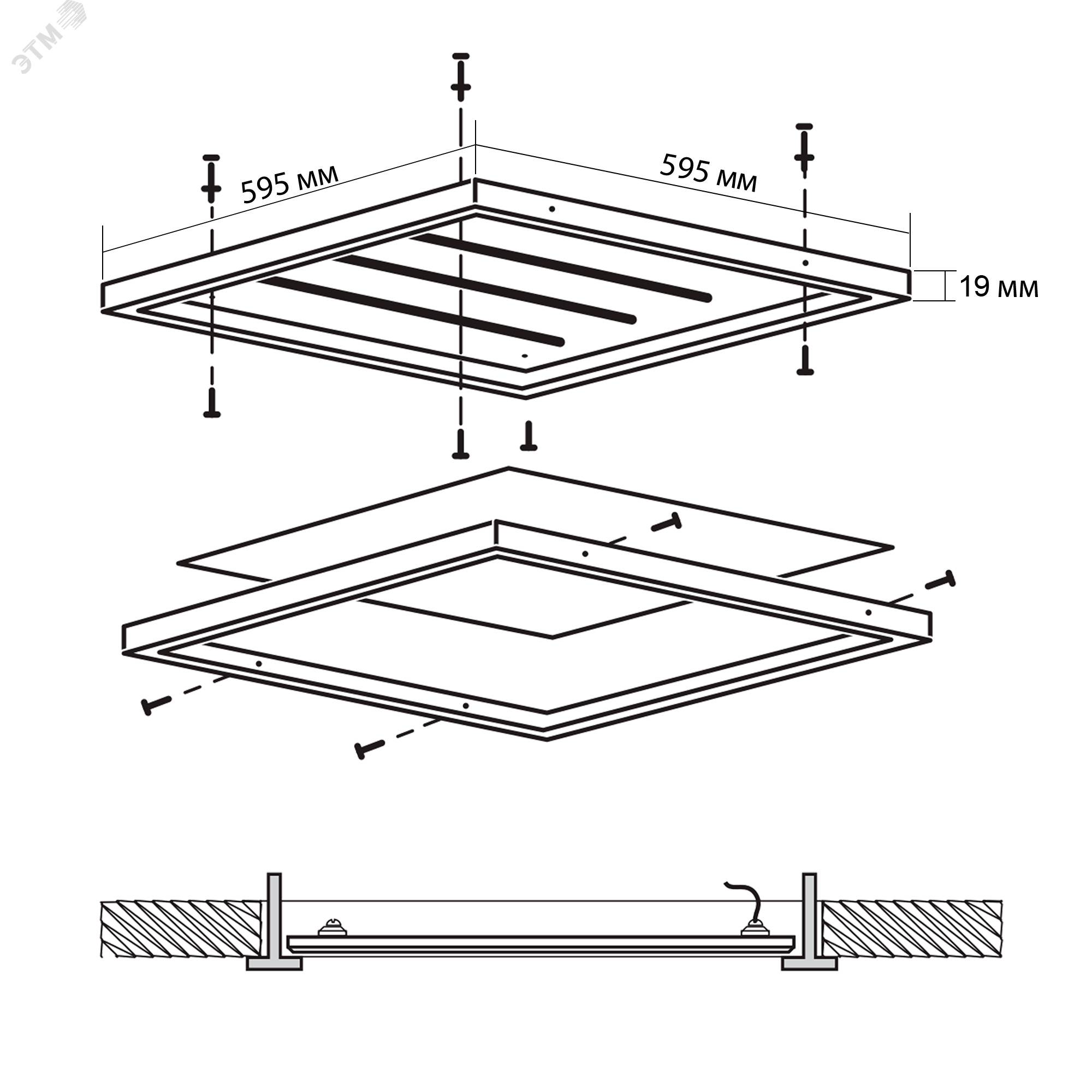 ЭТМ

595 мм

595 мм

19 мм