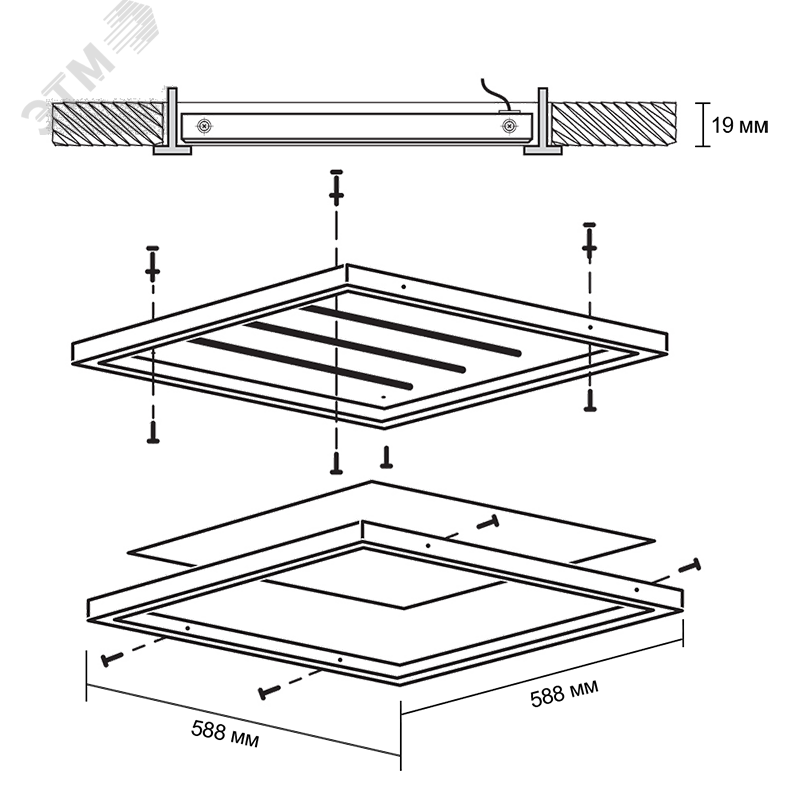 ЭТМ

19 мм

588 мм

588 мм