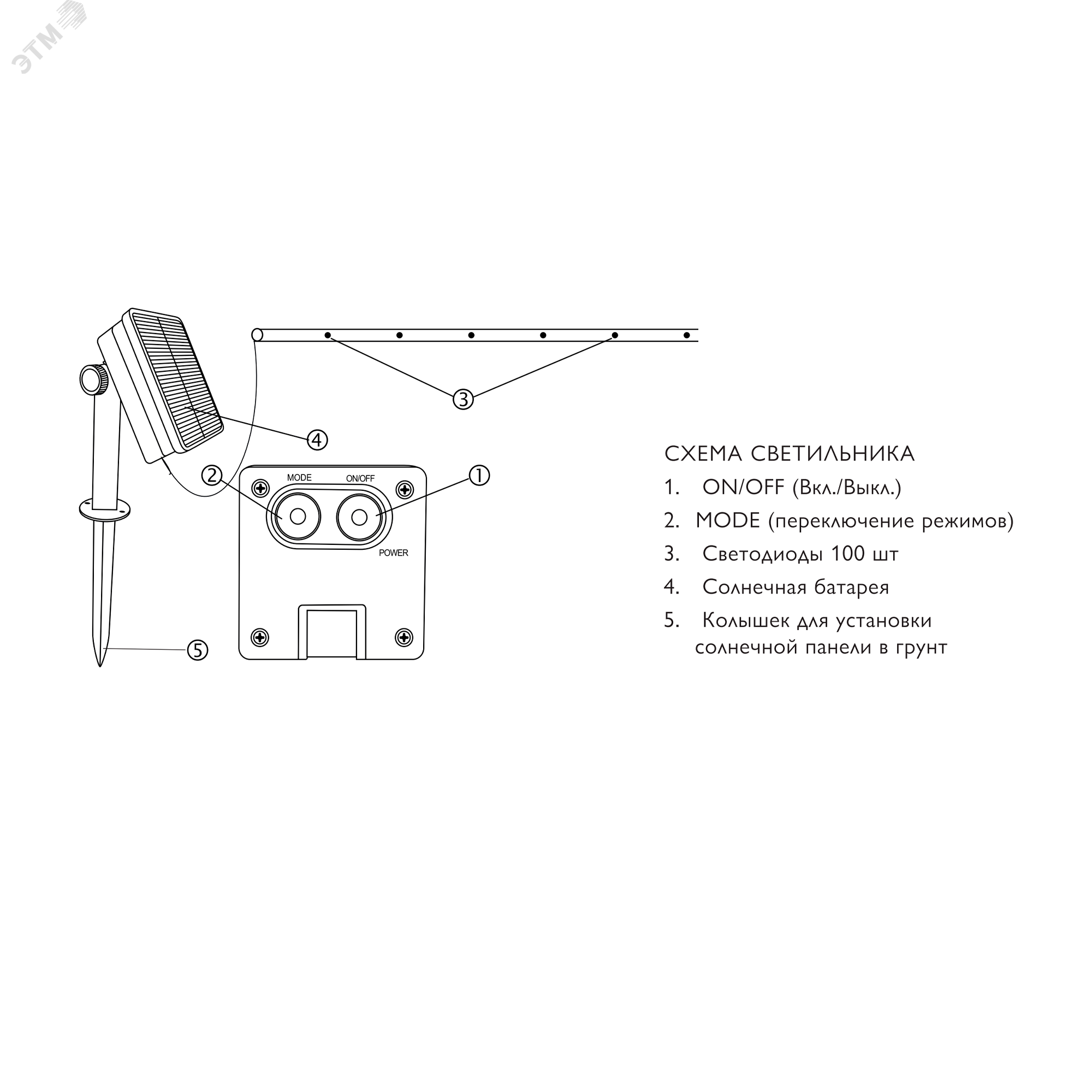 ЭТМ

3

4

2

MODE

ON/OFF

1

POWER

5

СХЕМА СВЕТИЛЬНИКА
1. ON/OFF (Вкл./Выкл.)
2. MODE (переключение режимов)
3. Светодиоды 100 шт
4. Солнечная батарея
5. Колышек для установки солнечной панели в грунт