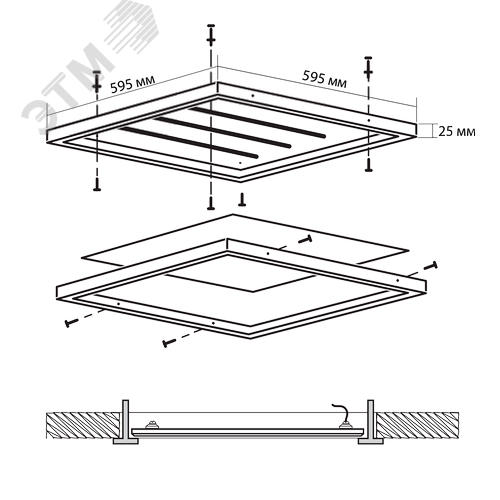 ЭТМ

595 мм

595 мм

25 мм