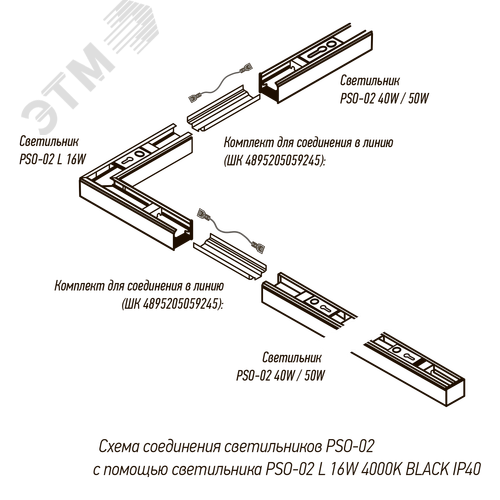 ЭТМ

Светильник
PSO-02 40W / 50W

Светильник
PSO-02 L 16W

Комплект для соединения в линию
(ШК 4895205059245):

Комплект для соединения в линию
(ШК 4895205059245):

Светильник
PSO-02 40W / 50W

Схема соединения светильников PSO-02
с помощью светильника PSO-02 L 16W 4000K BLACK IP40