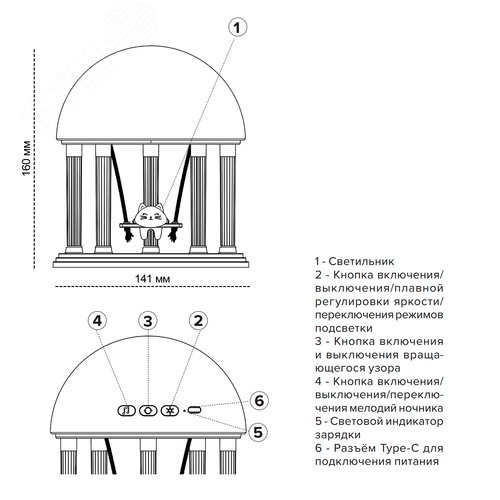 1

160 мм

141 мм

4 3 2

6

5

1 - Светильник
2 - Кнопка включения/выключения/плавной регулировки яркости/переключения режимов подсветки
3 - Кнопка включения и выключения вращающегося узора
4 - Кнопка включения/выключения/переключения мелодий ночника
5 - Световой индикатор зарядки
6 - Разъём Type-C для подключения питания