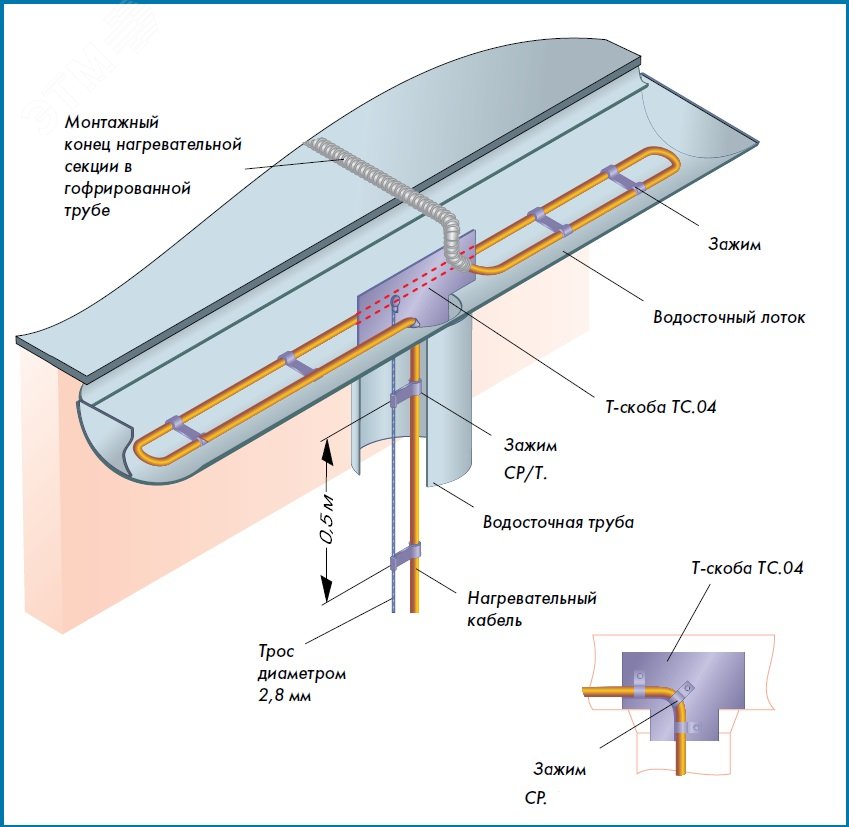 ЭТМ

Монтажный конец нагревательной секции в гофрированной трубе

Зажим

Водосточный лоток

Т-скоба ТС.04

Зажим СР/Т.

0,5 м

Водосточная труба

Нагревательный кабель

Трос диаметром 2,8 мм

Т-скоба ТС.04

Зажим СР.