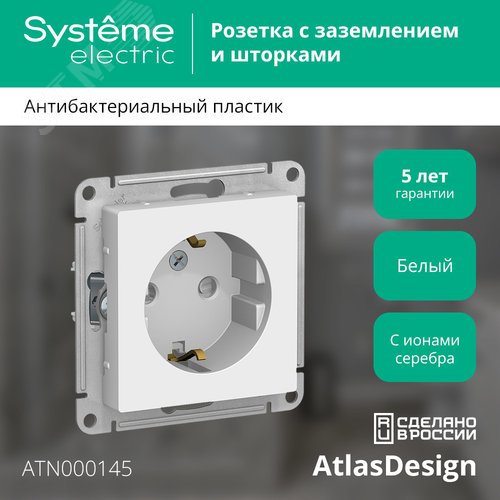 Systême electric

Розетка с заземлением и шторками

Антибактериальный пластик

5 лет гарантии

Белый

С ионами серебра

RU СДЕЛАНО В РОССИИ

ATN000145

AtlasDesign