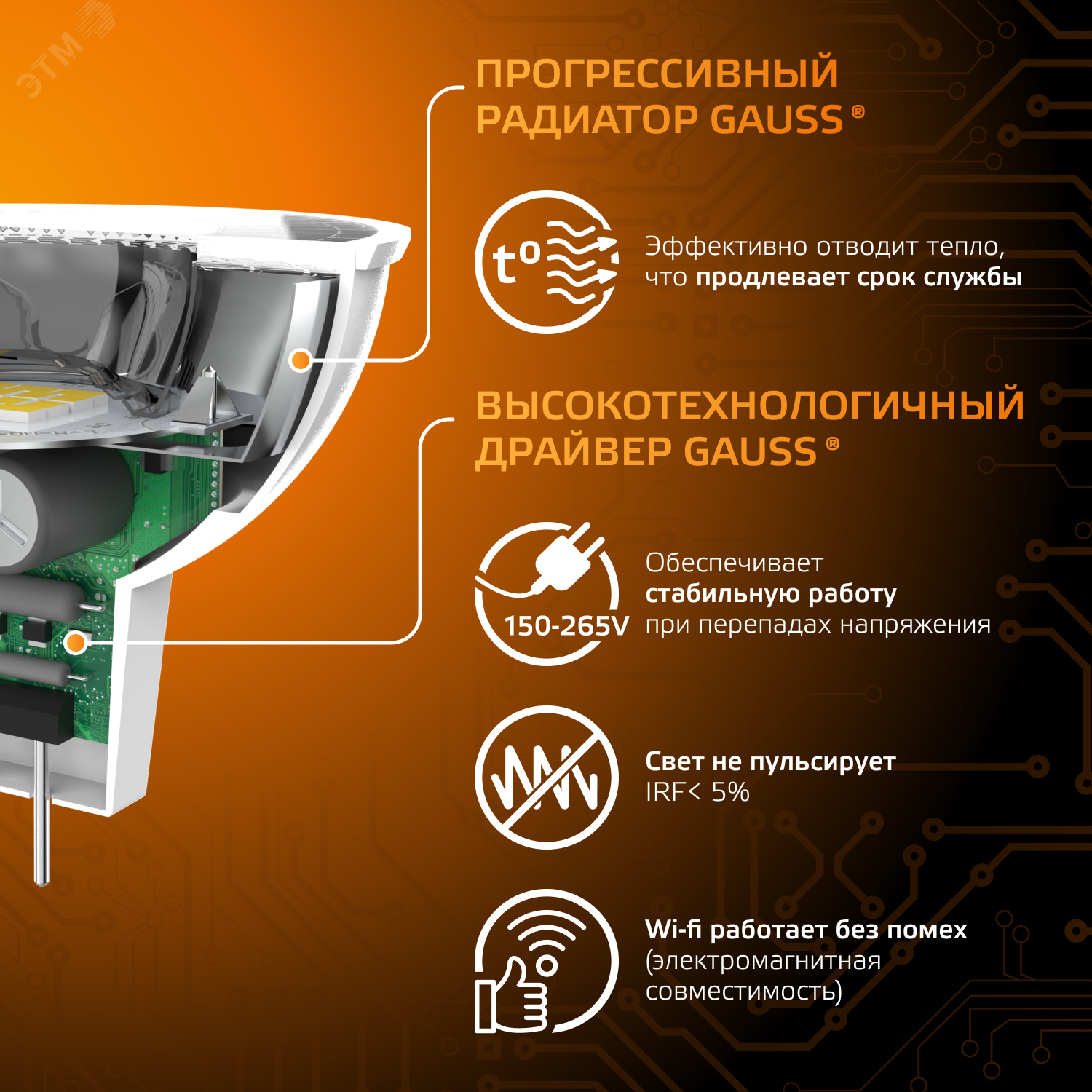 ЭТМ

ПРОГРЕССИВНЫЙ РАДИАТОР GAUSS®

t°

Эффективно отводит тепло, что продлевает срок службы

ВЫСОКОТЕХНОЛОГИЧНЫЙ ДРАЙВЕР GAUSS®

150-265V

Обеспечивает стабильную работу при перепадах напряжения

Свет не пульсирует
IRF< 5%

Wi-fi работает без помех (электромагнитная совместимость)