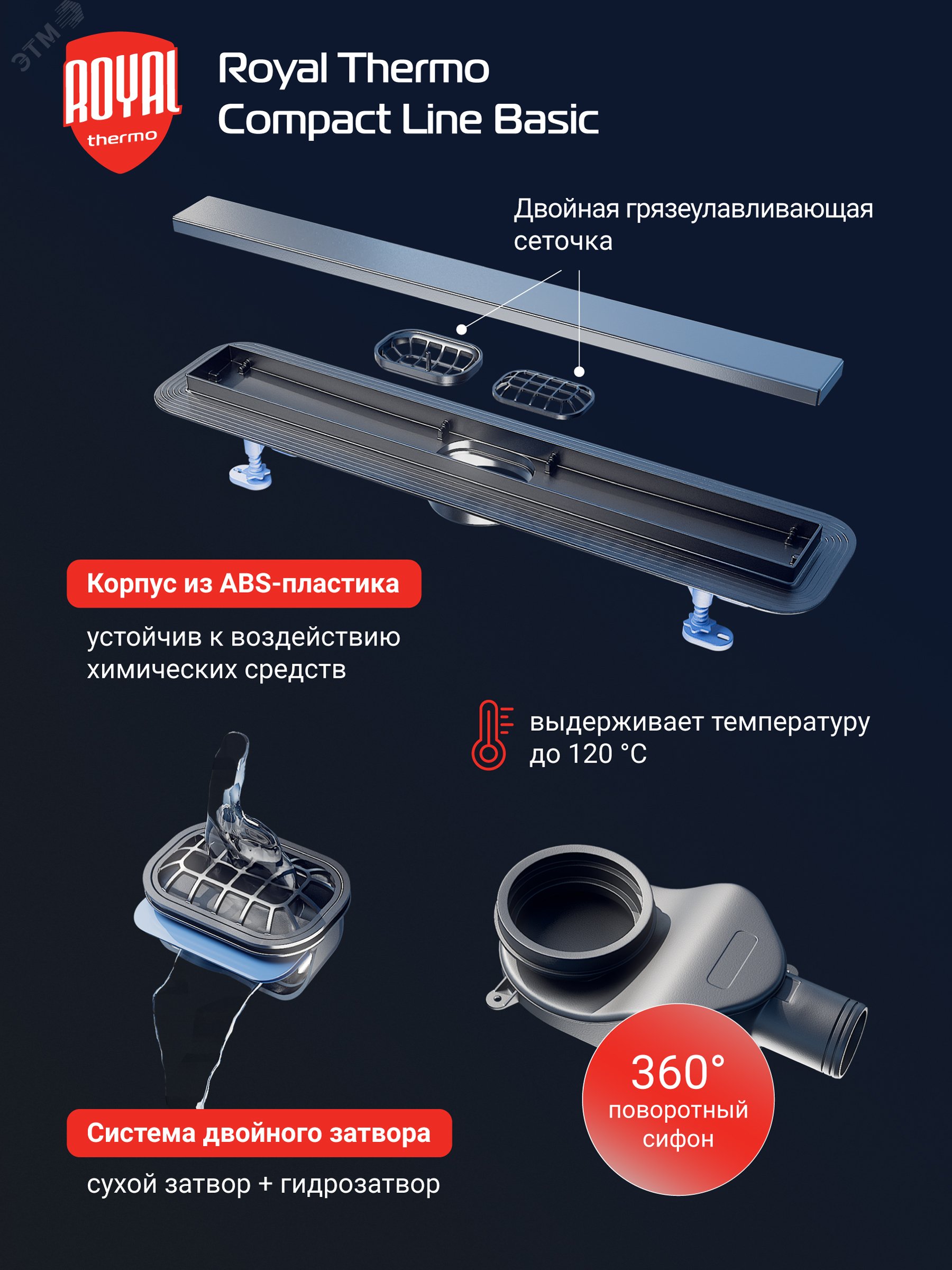 ЭТМ

ROYAL thermo

Royal Thermo Compact Line Basic

Двойная грязеулавливающая сеточка

Корпус из ABS-пластика

устойчив к воздействию химических средств

выдерживает температуру до 120 °C

Система двойного затвора

сухой затвор + гидрозатвор

360° поворотный сифон