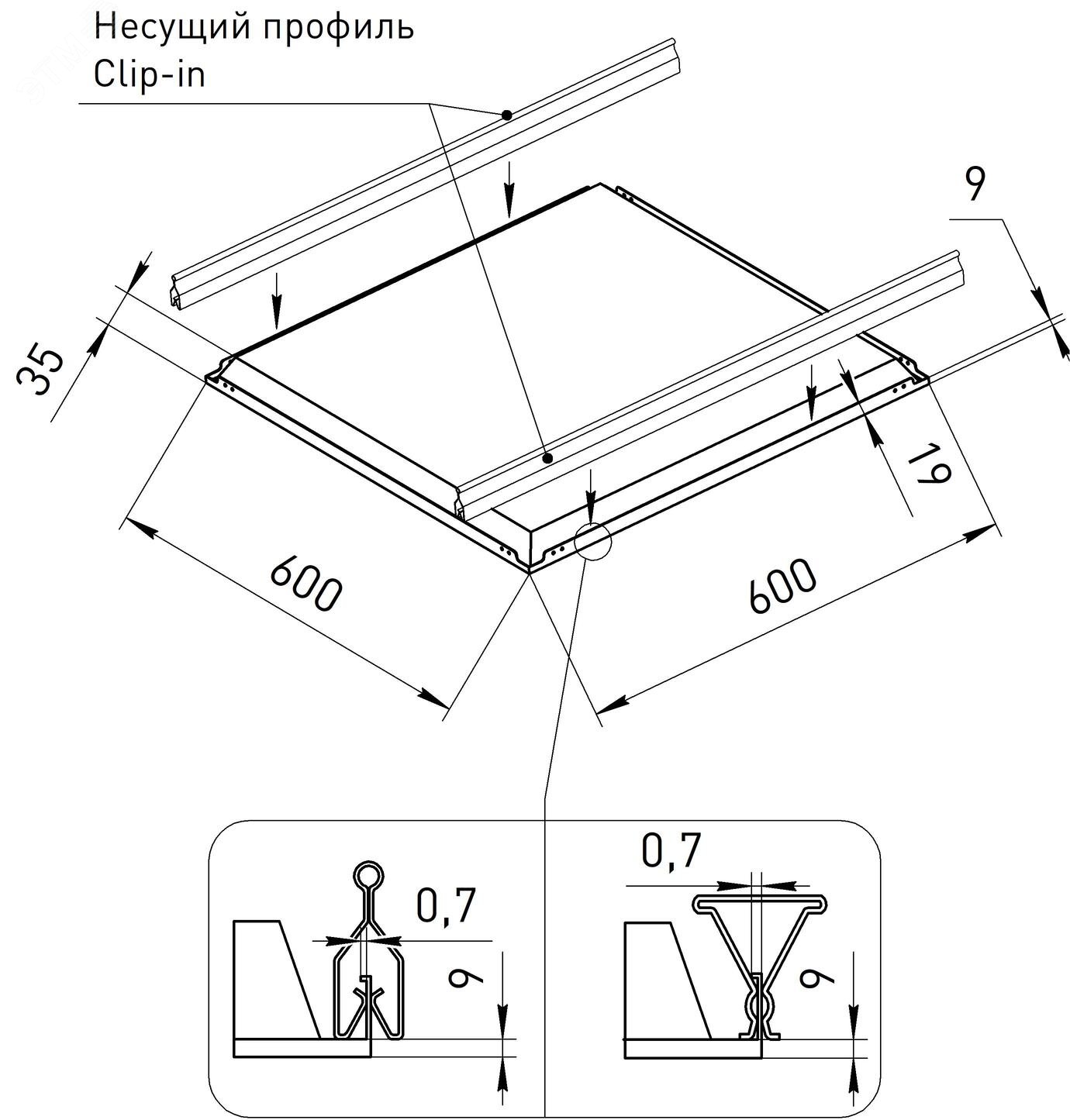 Несущий профиль
Clip-in

9

35

19

600

600

0,7

9

0,7

9