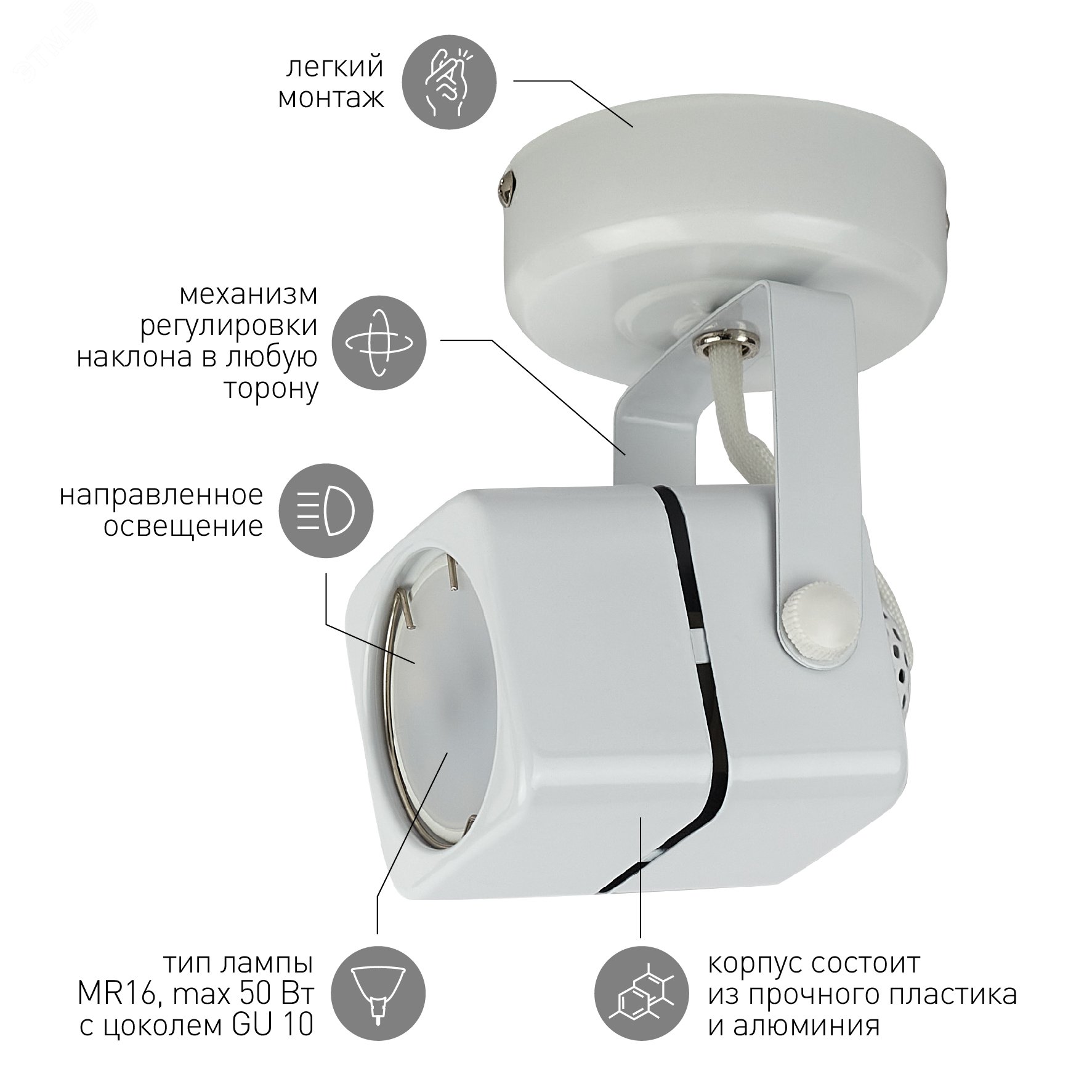 легкий монтаж

механизм регулировки наклона в любую торону

направленное освещение

тип лампы MR16, max 50 Вт с цоколем GU 10

корпус состоит из прочного пластика и алюминия