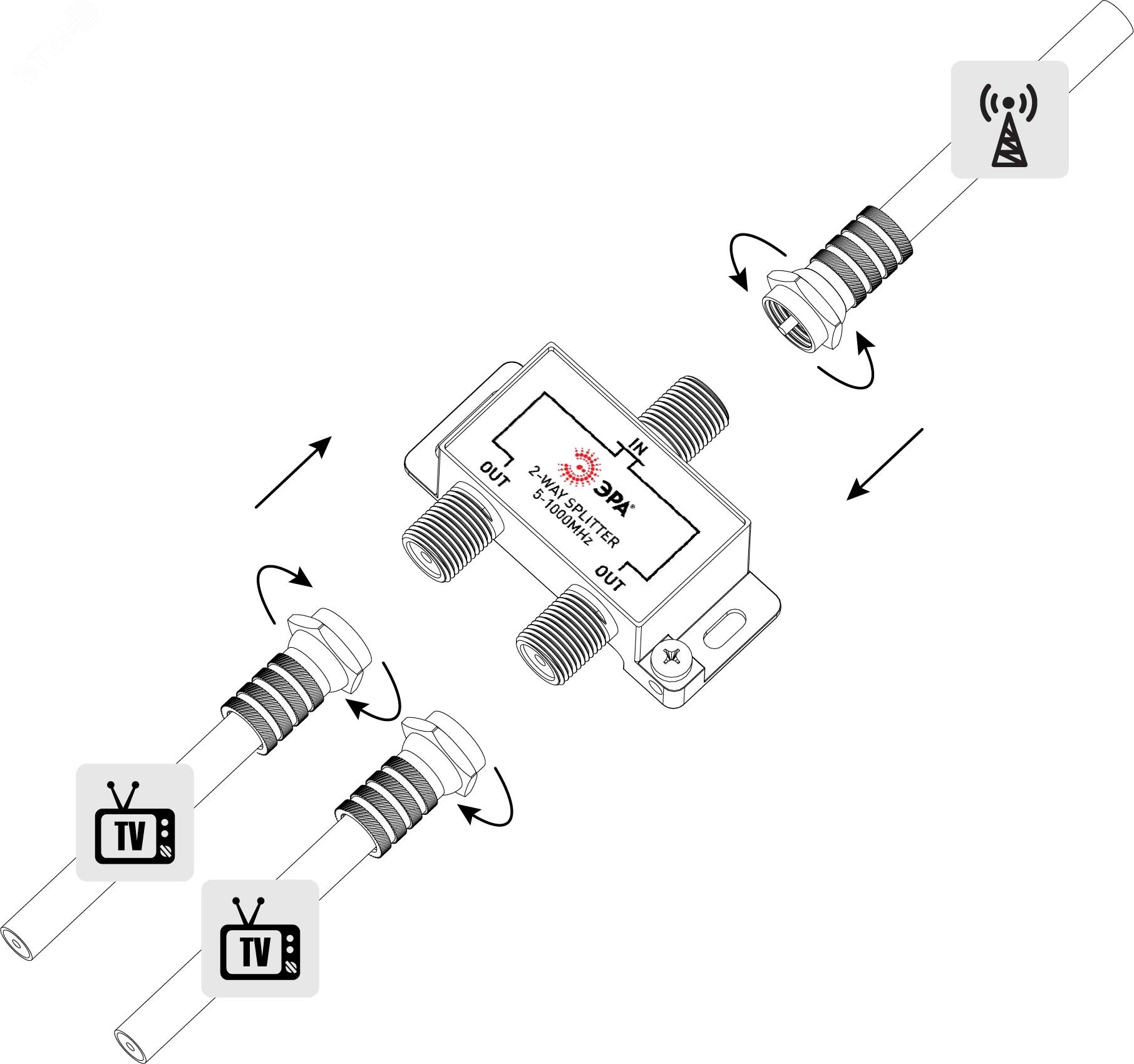 IN
OUT
ЭРА®
2-WAY SPLITTER
5-1000MHz
OUT
TV
TV