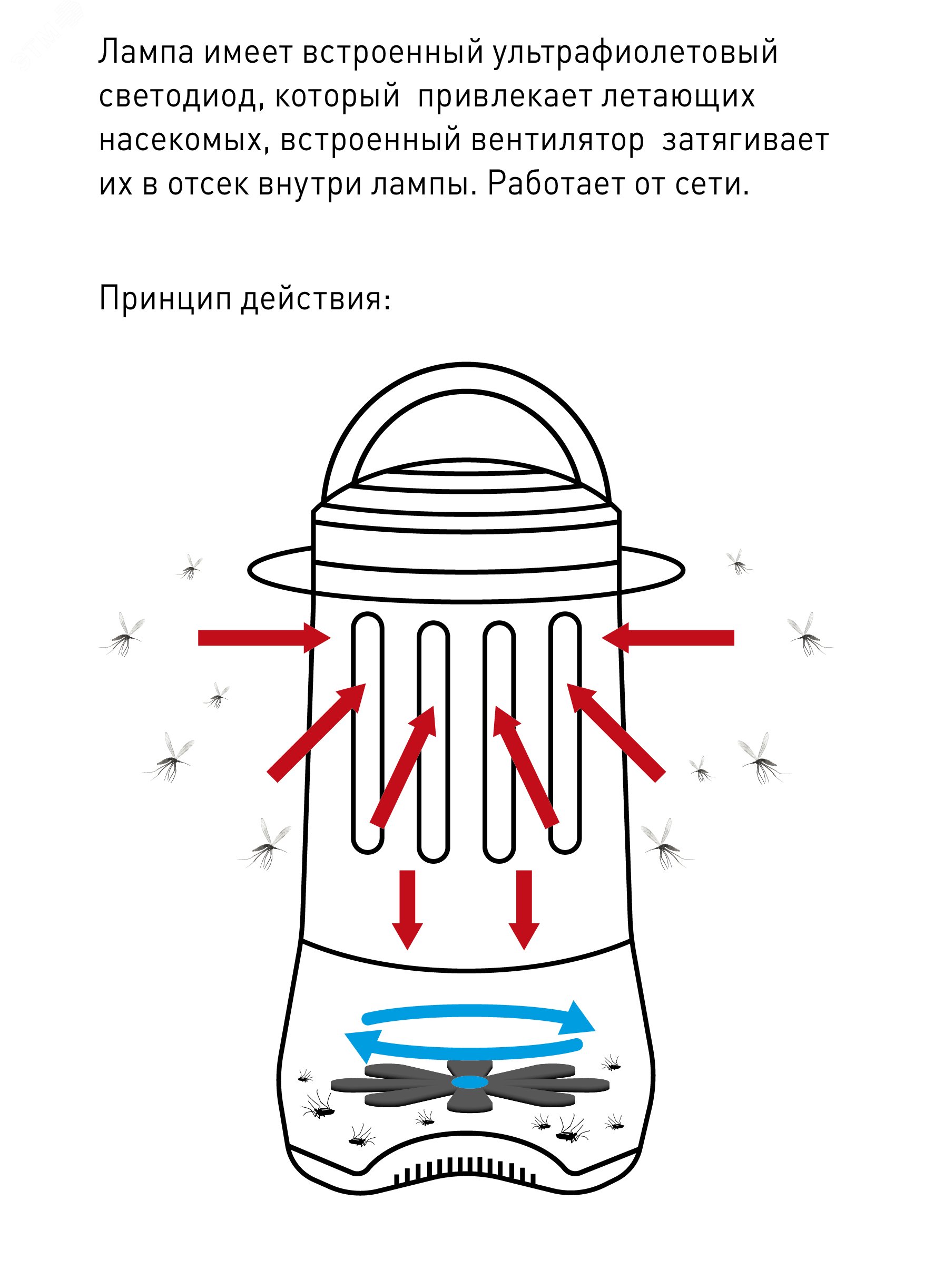 Лампа имеет встроенный ультрафиолетовый светодиод, который привлекает летающих насекомых, встроенный вентилятор затягивает их в отсек внутри лампы. Работает от сети.

Принцип действия: