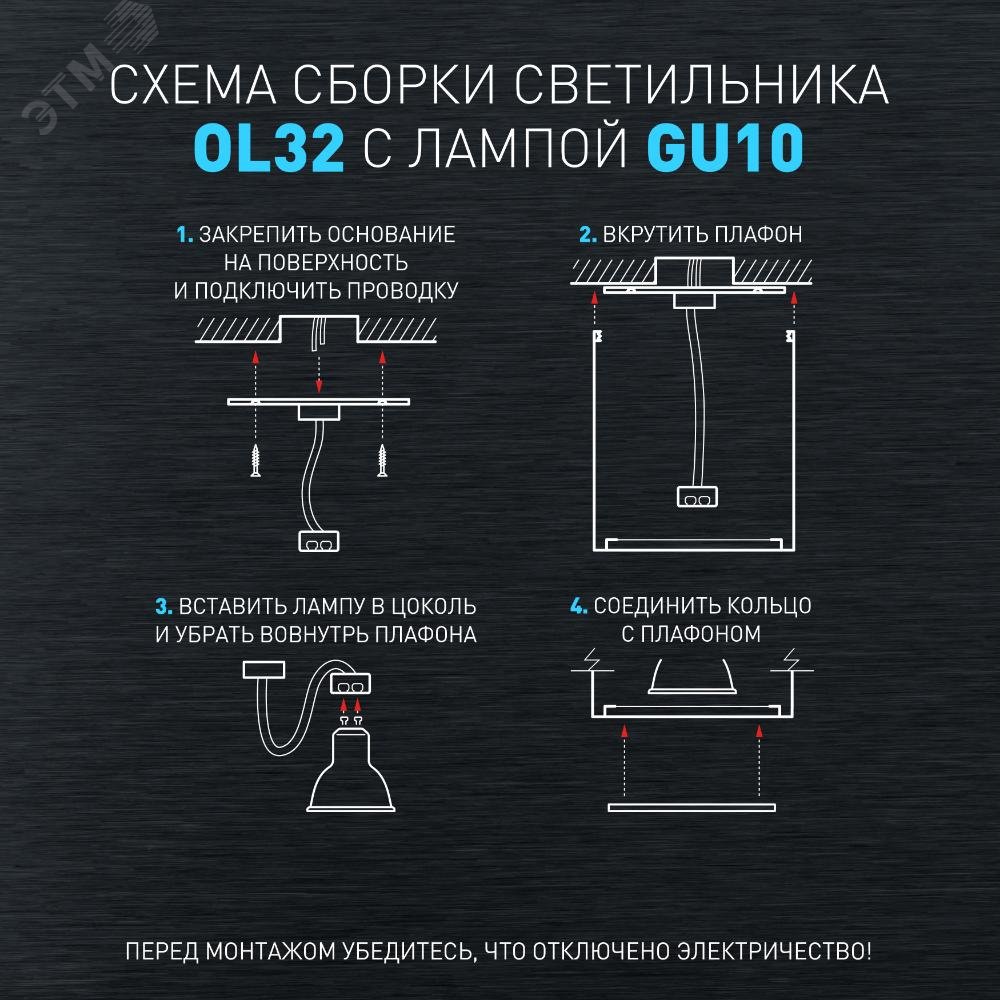 ЭТМ

СХЕМА СБОРКИ СВЕТИЛЬНИКА
OL32 С ЛАМПОЙ GU10

1. ЗАКРЕПИТЬ ОСНОВАНИЕ НА ПОВЕРХНОСТЬ И ПОДКЛЮЧИТЬ ПРОВОДКУ

2. ВКРУТИТЬ ПЛАФОН

3. ВСТАВИТЬ ЛАМПУ В ЦОКОЛЬ И УБРАТЬ ВОВНУТРЬ ПЛАФОНА

4. СОЕДИНИТЬ КОЛЬЦО С ПЛАФОНОМ

ПЕРЕД МОНТАЖОМ УБЕДИТЕСЬ, ЧТО ОТКЛЮЧЕНО ЭЛЕКТРИЧЕСТВО!