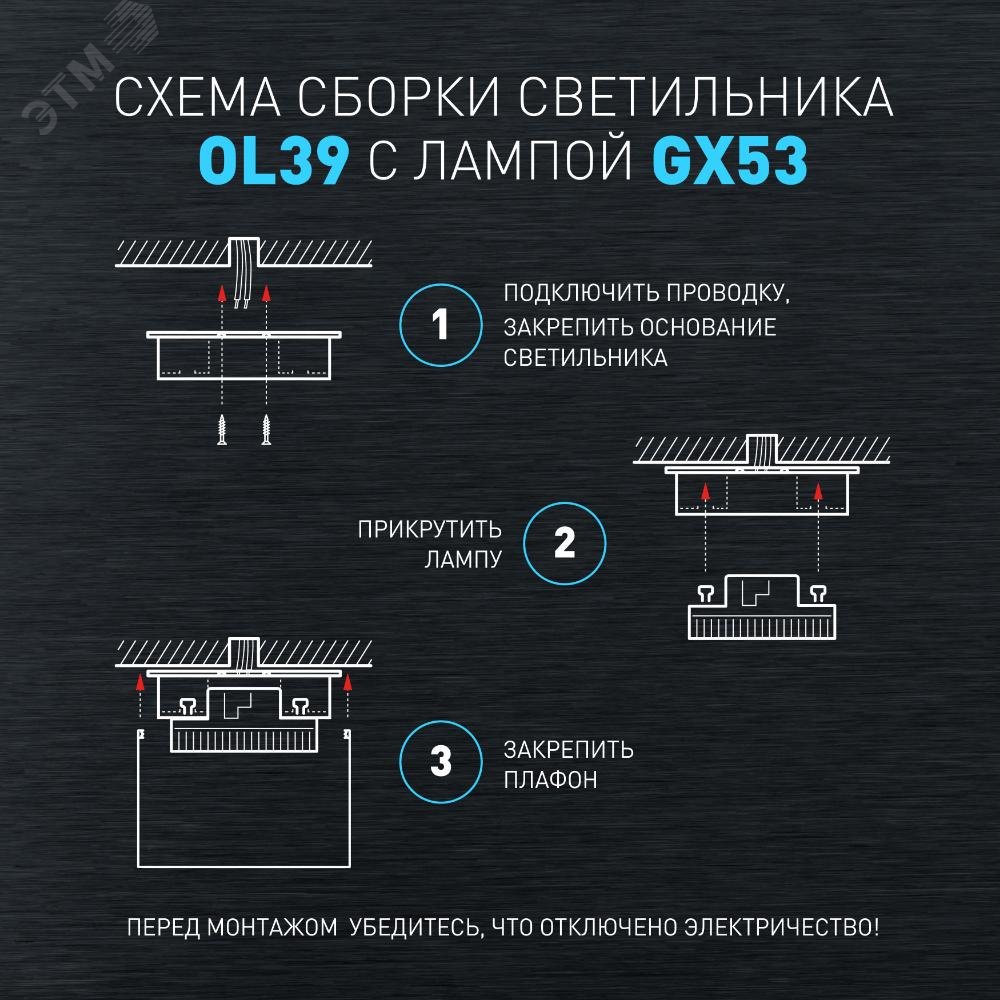 ЭТМ

СХЕМА СБОРКИ СВЕТИЛЬНИКА
OL39 С ЛАМПОЙ GX53

1

ПОДКЛЮЧИТЬ ПРОВОДКУ, ЗАКРЕПИТЬ ОСНОВАНИЕ СВЕТИЛЬНИКА

ПРИКРУТИТЬ ЛАМПУ

2

3

ЗАКРЕПИТЬ ПЛАФОН

ПЕРЕД МОНТАЖОМ УБЕДИТЕСЬ, ЧТО ОТКЛЮЧЕНО ЭЛЕКТРИЧЕСТВО!