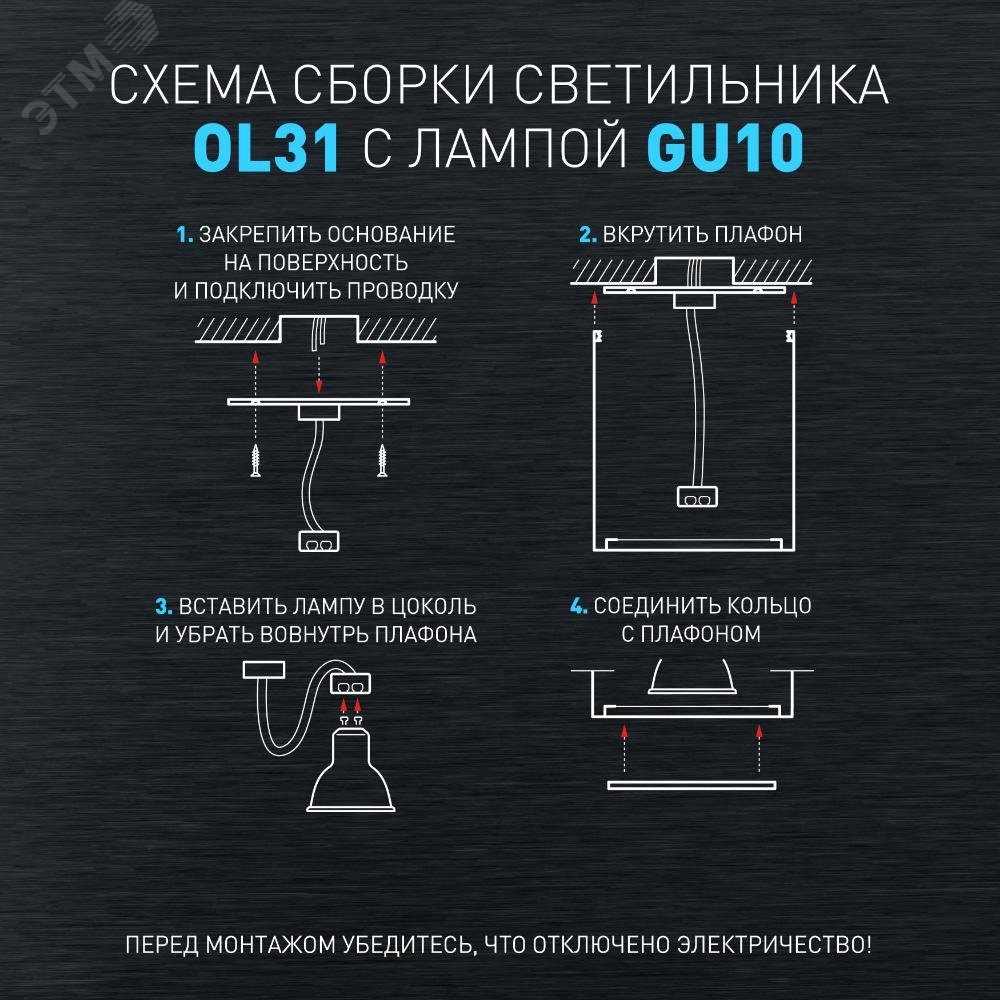 ЭТМ

СХЕМА СБОРКИ СВЕТИЛЬНИКА
OL31 С ЛАМПОЙ GU10

1. ЗАКРЕПИТЬ ОСНОВАНИЕ НА ПОВЕРХНОСТЬ И ПОДКЛЮЧИТЬ ПРОВОДКУ

2. ВКРУТИТЬ ПЛАФОН

3. ВСТАВИТЬ ЛАМПУ В ЦОКОЛЬ И УБРАТЬ ВОВНУТРЬ ПЛАФОНА

4. СОЕДИНИТЬ КОЛЬЦО С ПЛАФОНОМ

ПЕРЕД МОНТАЖОМ УБЕДИТЕСЬ, ЧТО ОТКЛЮЧЕНО ЭЛЕКТРИЧЕСТВО!