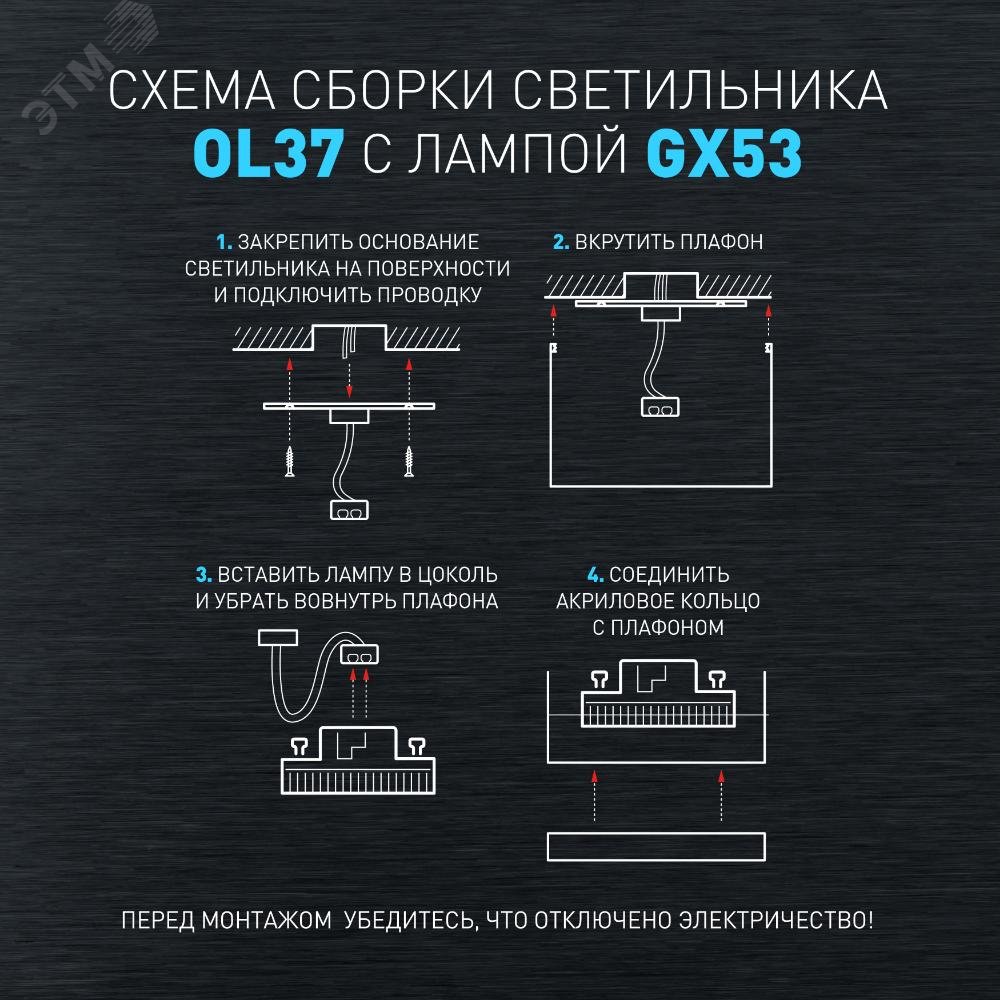 ЭТМ

СХЕМА СБОРКИ СВЕТИЛЬНИКА
OL37 С ЛАМПОЙ GX53

1. ЗАКРЕПИТЬ ОСНОВАНИЕ СВЕТИЛЬНИКА НА ПОВЕРХНОСТИ И ПОДКЛЮЧИТЬ ПРОВОДКУ

2. ВКРУТИТЬ ПЛАФОН

3. ВСТАВИТЬ ЛАМПУ В ЦОКОЛЬ И УБРАТЬ ВОВНУТРЬ ПЛАФОНА

4. СОЕДИНИТЬ АКРИЛОВОЕ КОЛЬЦО С ПЛАФОНОМ

ПЕРЕД МОНТАЖОМ УБЕДИТЕСЬ, ЧТО ОТКЛЮЧЕНО ЭЛЕКТРИЧЕСТВО!