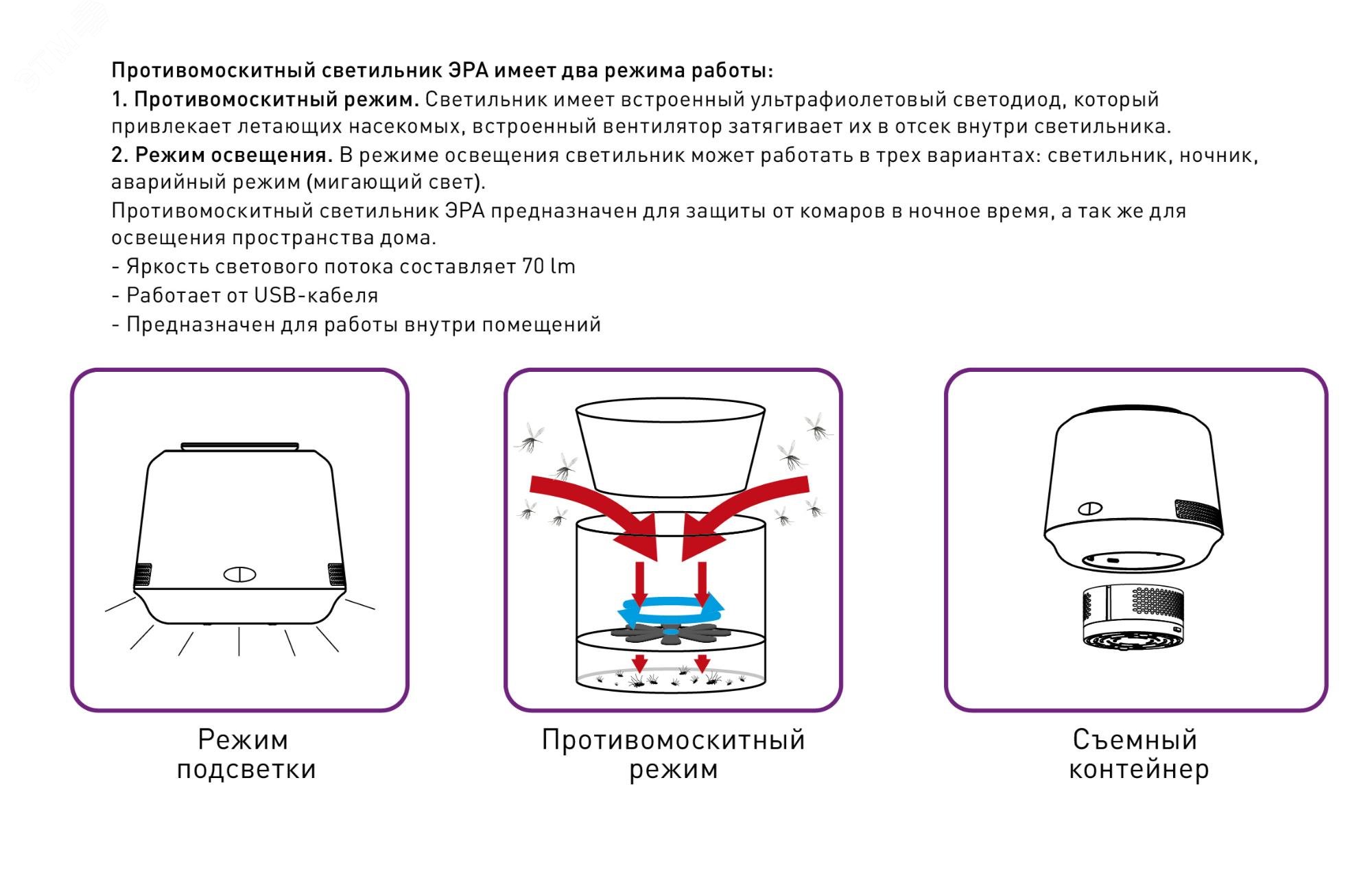 Противомоскитный светильник ЭРА имеет два режима работы:
1. Противомоскитный режим. Светильник имеет встроенный ультрафиолетовый светодиод, который привлекает летающих насекомых, встроенный вентилятор затягивает их в отсек внутри светильника.
2. Режим освещения. В режиме освещения светильник может работать в трех вариантах: светильник, ночник, аварийный режим (мигающий свет).
Противомоскитный светильник ЭРА предназначен для защиты от комаров в ночное время, а так же для освещения пространства дома.
- Яркость светового потока составляет 70 lm
- Работает от USB-кабеля
- Предназначен для работы внутри помещений

Режим подсветки

Противомоскитный режим

Съемный контейнер