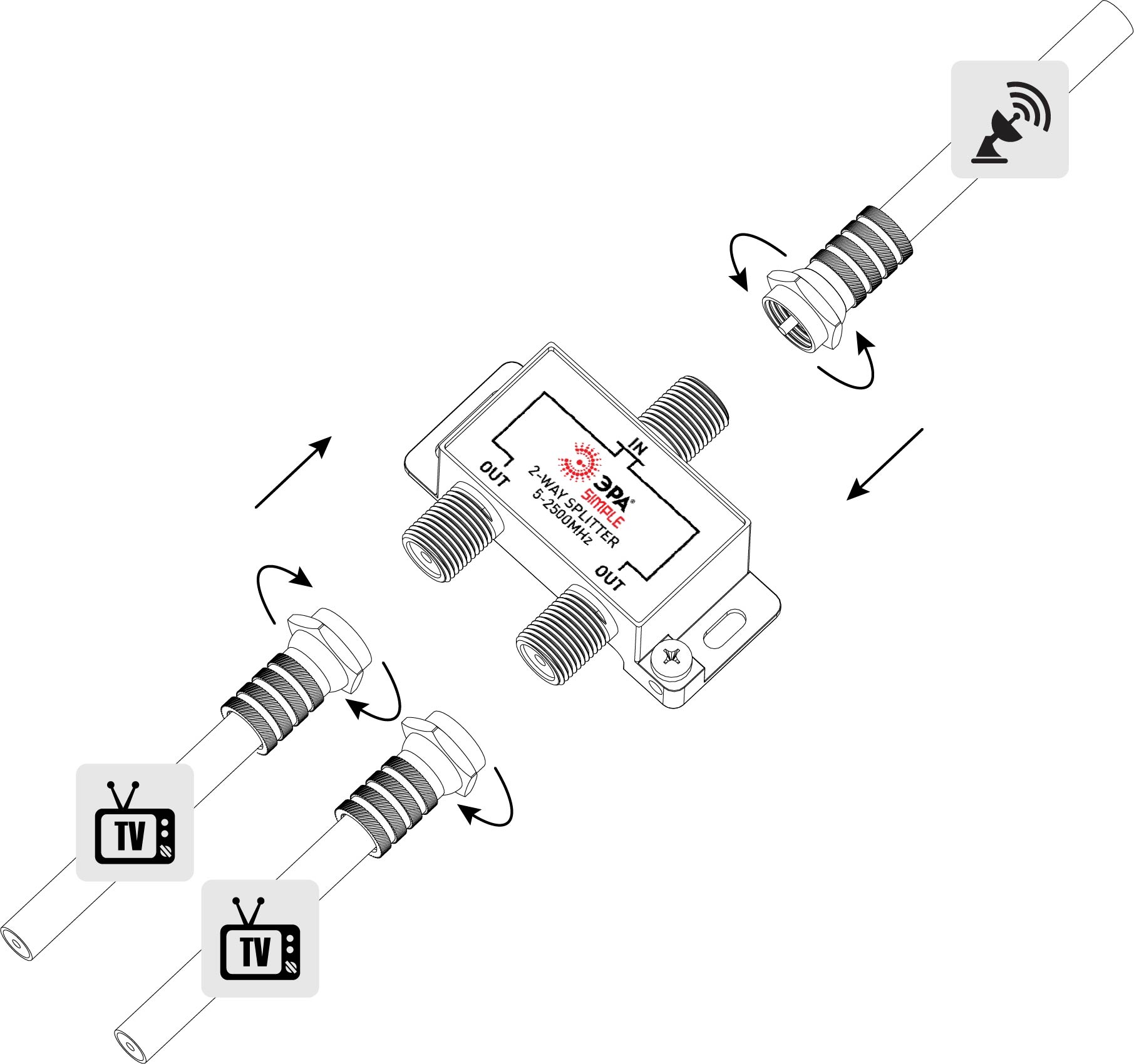 IN
OUT
ЭРА®
SIMPLE
2-WAY SPLITTER
5-2500MHz
OUT
TV
TV