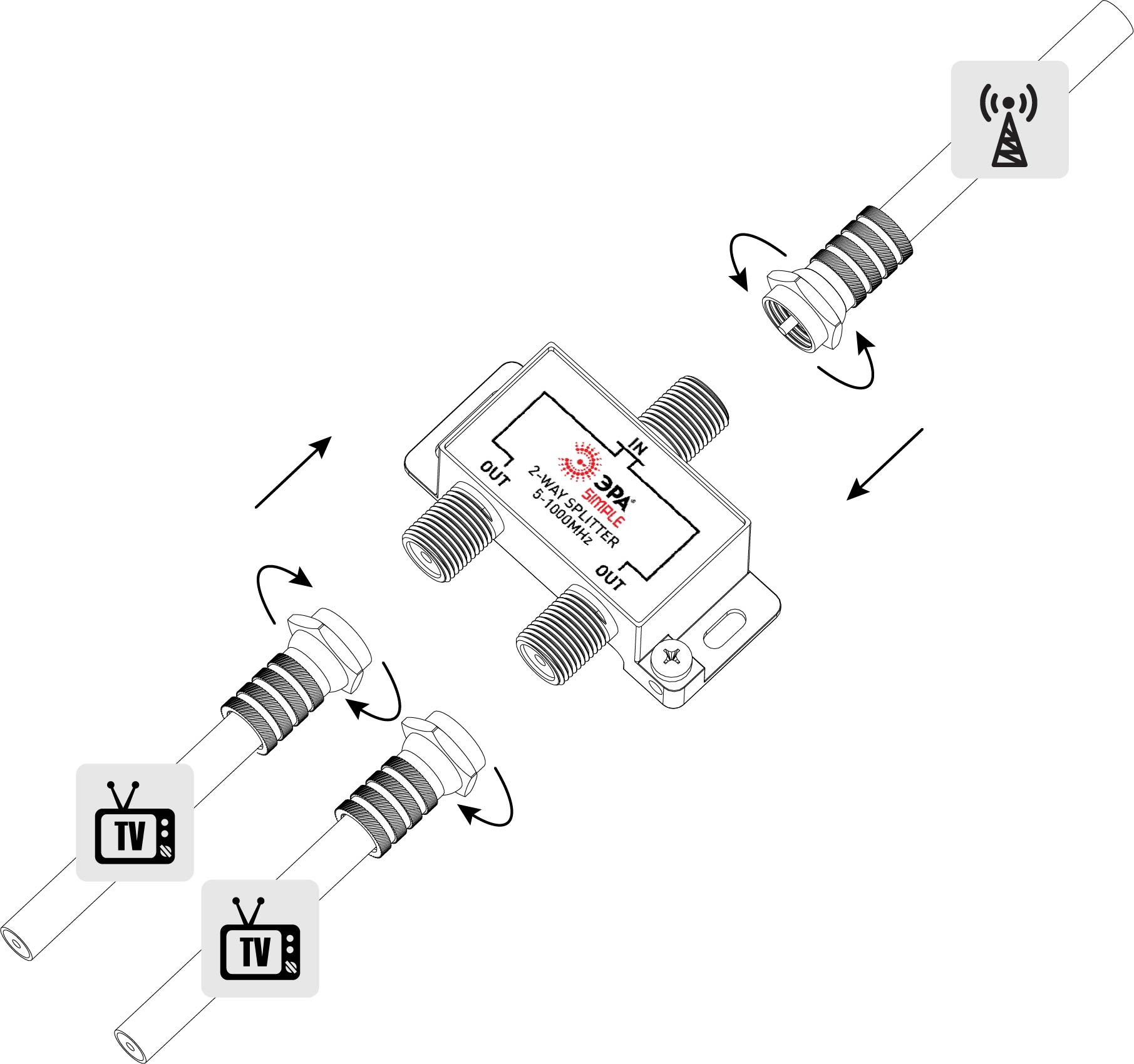 IN
OUT
ЭРА®
SIMPLE
2-WAY SPLITTER
5-1000MHz
OUT
TV
TV