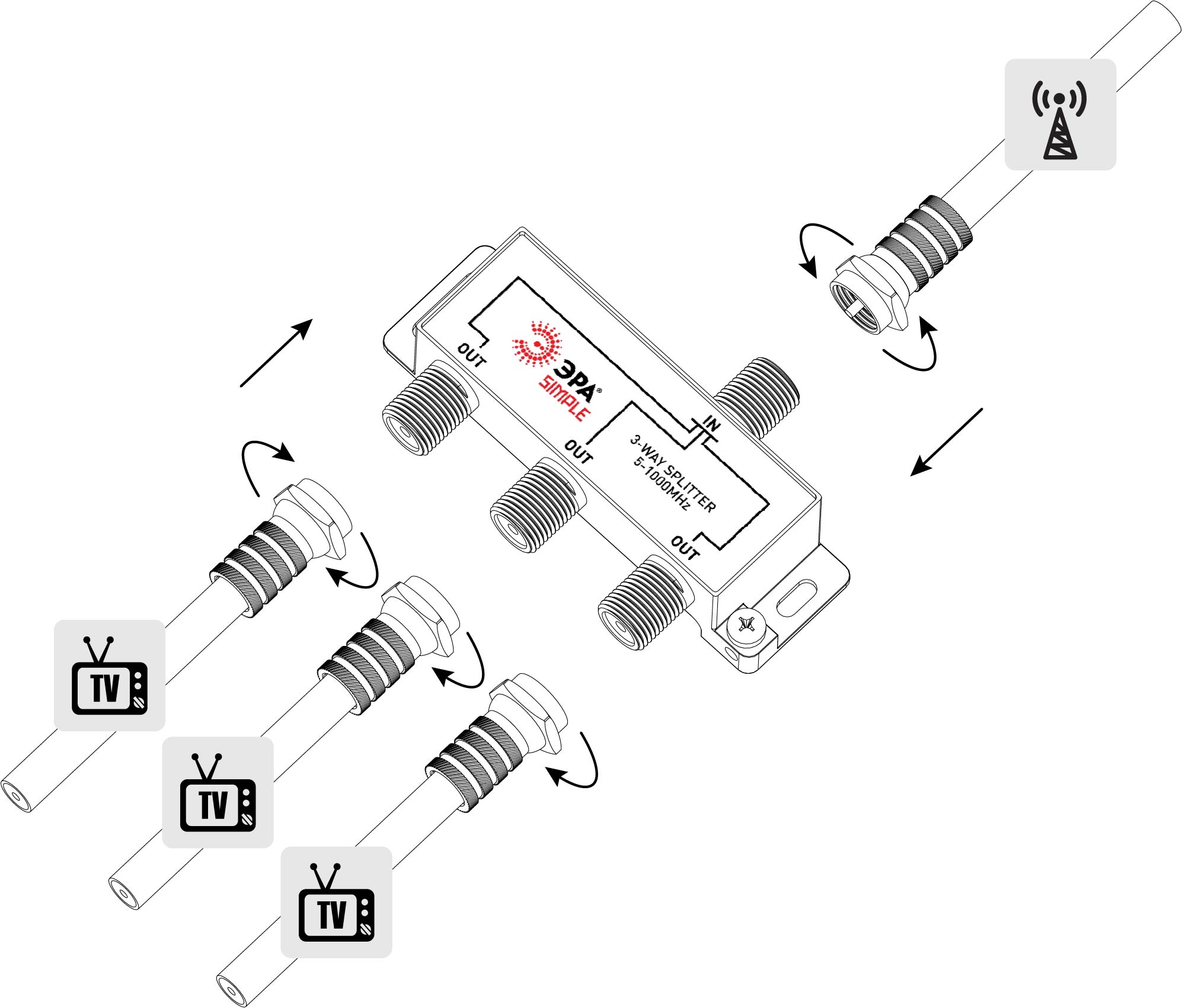 OUT
ЭРА®
SIMPLE
IN
OUT
3-WAY SPLITTER
5-1000MHz
OUT
TV
TV
TV