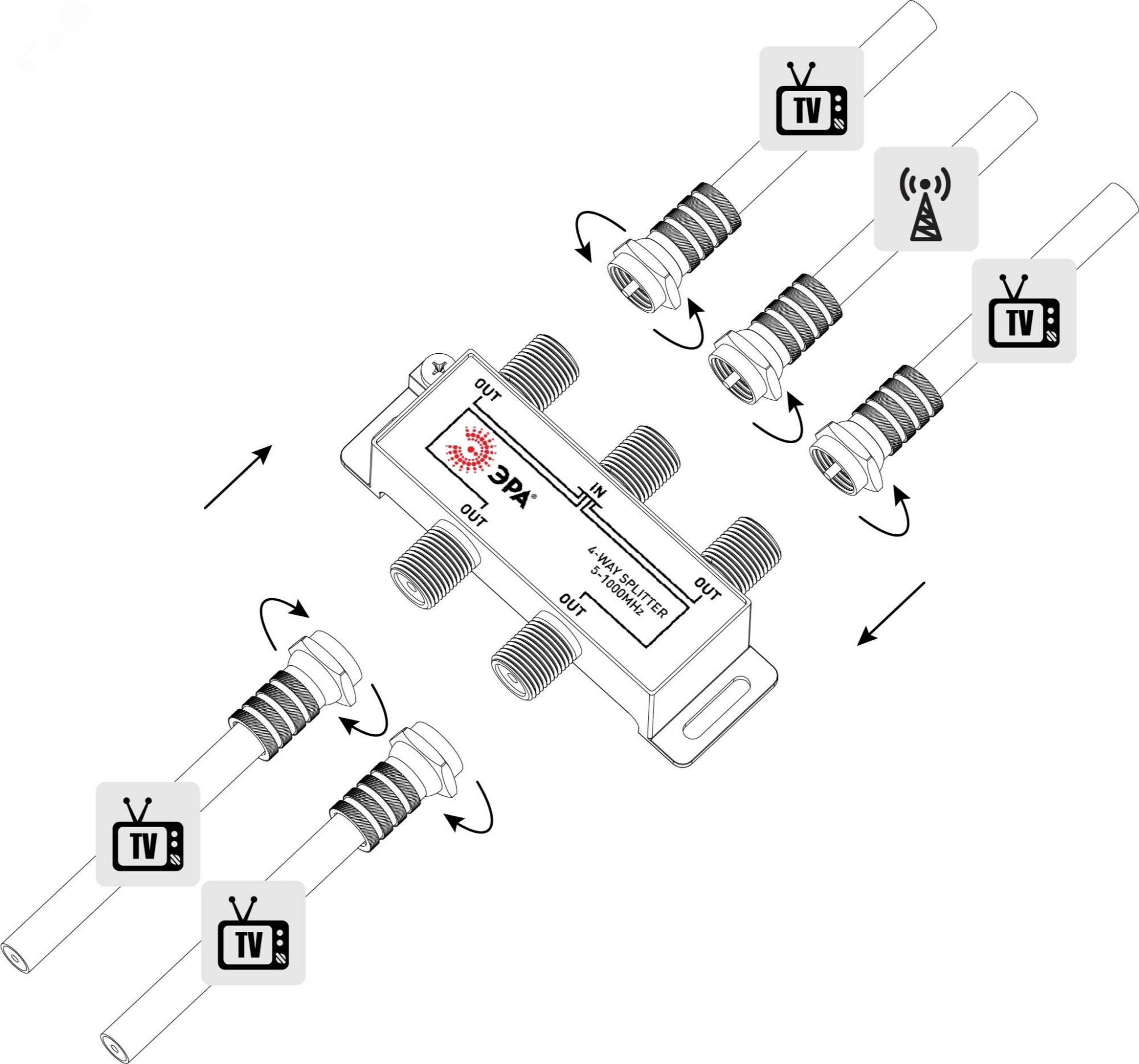 TV

TV

OUT

ЭРА®

IN

OUT

4-WAY SPLITTER
5-1000MHz

OUT

OUT

TV

TV