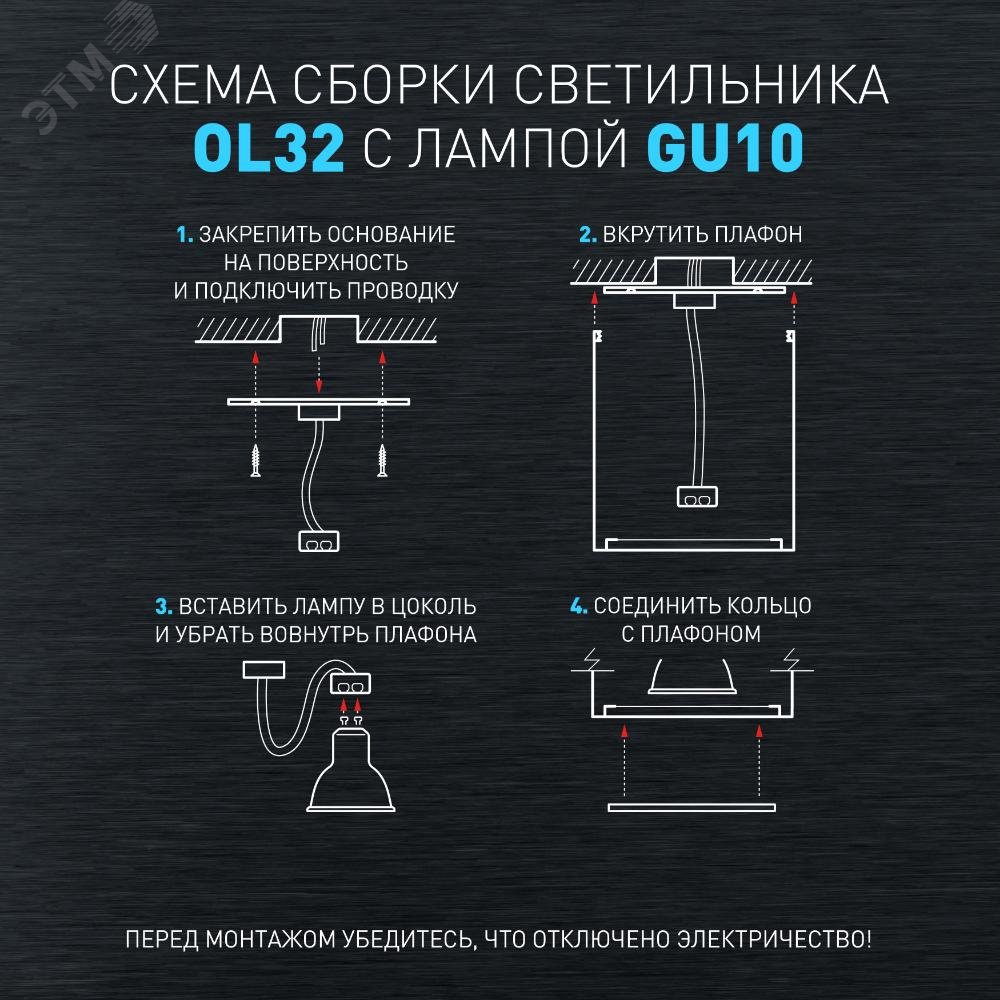 ЭТМ

СХЕМА СБОРКИ СВЕТИЛЬНИКА
OL32 С ЛАМПОЙ GU10

1. ЗАКРЕПИТЬ ОСНОВАНИЕ НА ПОВЕРХНОСТЬ И ПОДКЛЮЧИТЬ ПРОВОДКУ

2. ВКРУТИТЬ ПЛАФОН

3. ВСТАВИТЬ ЛАМПУ В ЦОКОЛЬ И УБРАТЬ ВОВНУТРЬ ПЛАФОНА

4. СОЕДИНИТЬ КОЛЬЦО С ПЛАФОНОМ

ПЕРЕД МОНТАЖОМ УБЕДИТЕСЬ, ЧТО ОТКЛЮЧЕНО ЭЛЕКТРИЧЕСТВО!