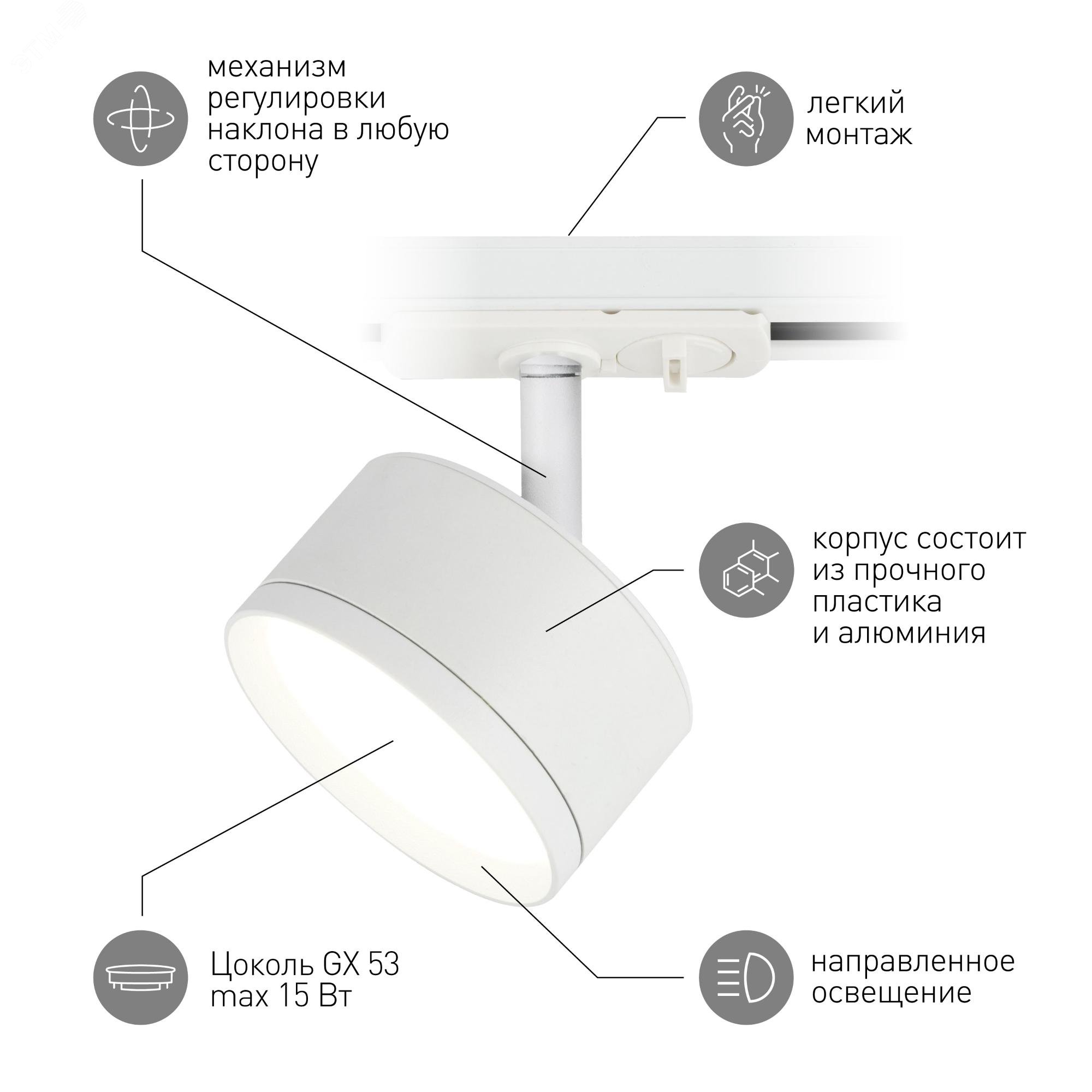 механизм регулировки наклона в любую сторону

легкий монтаж

корпус состоит из прочного пластика и алюминия

Цоколь GX 53 max 15 Вт

направленное освещение