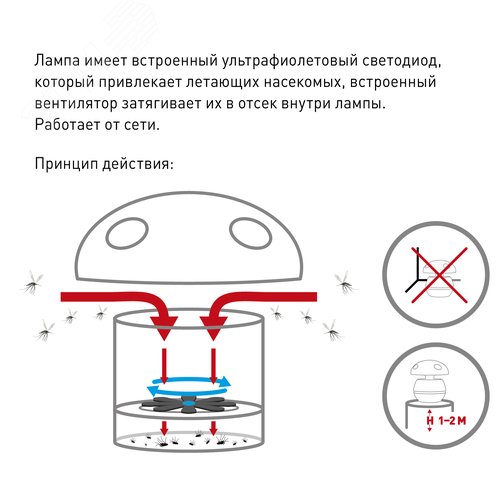 Лампа имеет встроенный ультрафиолетовый светодиод, который привлекает летающих насекомых, встроенный вентилятор затягивает их в отсек внутри лампы. Работает от сети.

Принцип действия:

H 1–2 M