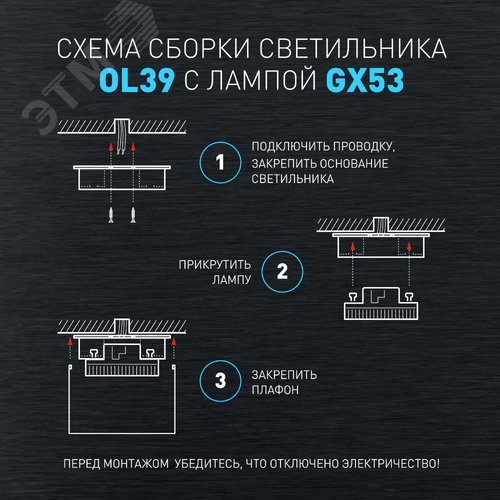 ЭТМ

СХЕМА СБОРКИ СВЕТИЛЬНИКА
OL39 С ЛАМПОЙ GX53

1

ПОДКЛЮЧИТЬ ПРОВОДКУ, ЗАКРЕПИТЬ ОСНОВАНИЕ СВЕТИЛЬНИКА

ПРИКРУТИТЬ ЛАМПУ

2

3

ЗАКРЕПИТЬ ПЛАФОН

ПЕРЕД МОНТАЖОМ УБЕДИТЕСЬ, ЧТО ОТКЛЮЧЕНО ЭЛЕКТРИЧЕСТВО!