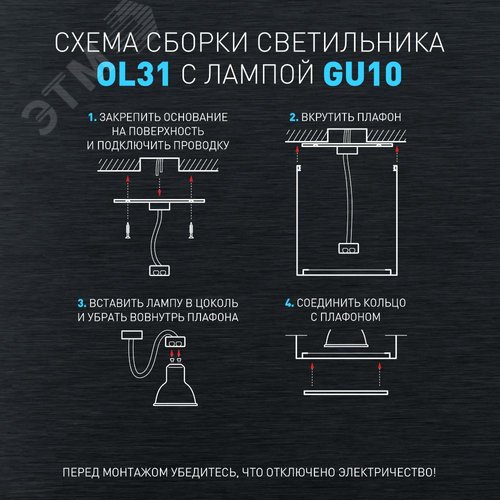 ЭТМ

СХЕМА СБОРКИ СВЕТИЛЬНИКА
OL31 С ЛАМПОЙ GU10

1. ЗАКРЕПИТЬ ОСНОВАНИЕ НА ПОВЕРХНОСТЬ И ПОДКЛЮЧИТЬ ПРОВОДКУ

2. ВКРУТИТЬ ПЛАФОН

3. ВСТАВИТЬ ЛАМПУ В ЦОКОЛЬ И УБРАТЬ ВОВНУТРЬ ПЛАФОНА

4. СОЕДИНИТЬ КОЛЬЦО С ПЛАФОНОМ

ПЕРЕД МОНТАЖОМ УБЕДИТЕСЬ, ЧТО ОТКЛЮЧЕНО ЭЛЕКТРИЧЕСТВО!