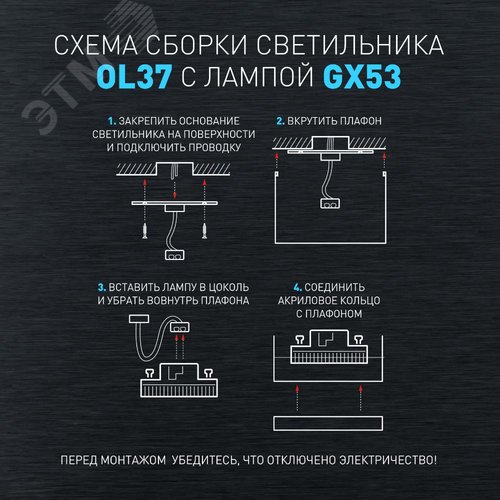 ЭТМ

СХЕМА СБОРКИ СВЕТИЛЬНИКА
OL37 С ЛАМПОЙ GX53

1. ЗАКРЕПИТЬ ОСНОВАНИЕ СВЕТИЛЬНИКА НА ПОВЕРХНОСТИ И ПОДКЛЮЧИТЬ ПРОВОДКУ

2. ВКРУТИТЬ ПЛАФОН

3. ВСТАВИТЬ ЛАМПУ В ЦОКОЛЬ И УБРАТЬ ВОВНУТРЬ ПЛАФОНА

4. СОЕДИНИТЬ АКРИЛОВОЕ КОЛЬЦО С ПЛАФОНОМ

ПЕРЕД МОНТАЖОМ УБЕДИТЕСЬ, ЧТО ОТКЛЮЧЕНО ЭЛЕКТРИЧЕСТВО!