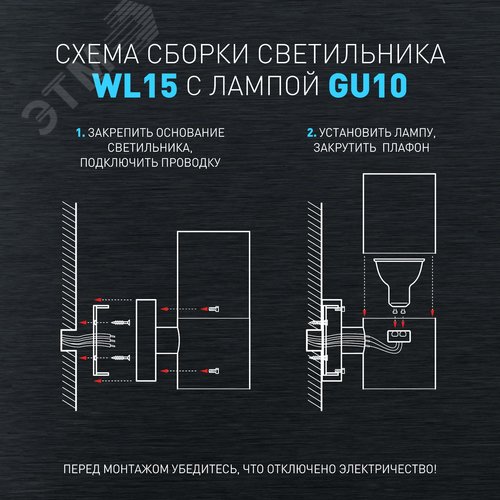 ЭТМ

СХЕМА СБОРКИ СВЕТИЛЬНИКА
WL15 С ЛАМПОЙ GU10

1. ЗАКРЕПИТЬ ОСНОВАНИЕ СВЕТИЛЬНИКА, ПОДКЛЮЧИТЬ ПРОВОДКУ

2. УСТАНОВИТЬ ЛАМПУ, ЗАКРУТИТЬ ПЛАФОН

ПЕРЕД МОНТАЖОМ УБЕДИТЕСЬ, ЧТО ОТКЛЮЧЕНО ЭЛЕКТРИЧЕСТВО!