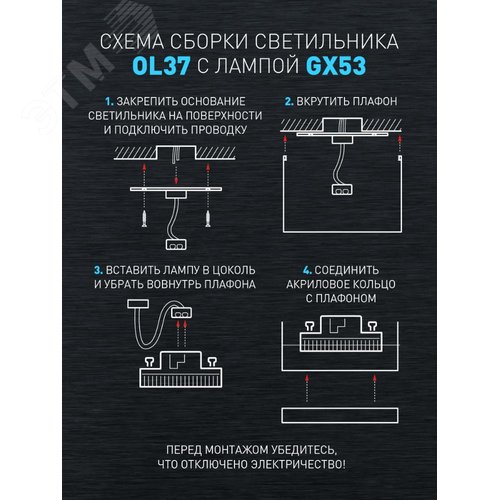 ЭТМ

СХЕМА СБОРКИ СВЕТИЛЬНИКА OL37 С ЛАМПОЙ GX53

1. ЗАКРЕПИТЬ ОСНОВАНИЕ СВЕТИЛЬНИКА НА ПОВЕРХНОСТИ И ПОДКЛЮЧИТЬ ПРОВОДКУ

2. ВКРУТИТЬ ПЛАФОН

3. ВСТАВИТЬ ЛАМПУ В ЦОКОЛЬ И УБРАТЬ ВОВНУТРЬ ПЛАФОНА

4. СОЕДИНИТЬ АКРИЛОВОЕ КОЛЬЦО С ПЛАФОНОМ

ПЕРЕД МОНТАЖОМ УБЕДИТЕСЬ, ЧТО ОТКЛЮЧЕНО ЭЛЕКТРИЧЕСТВО!