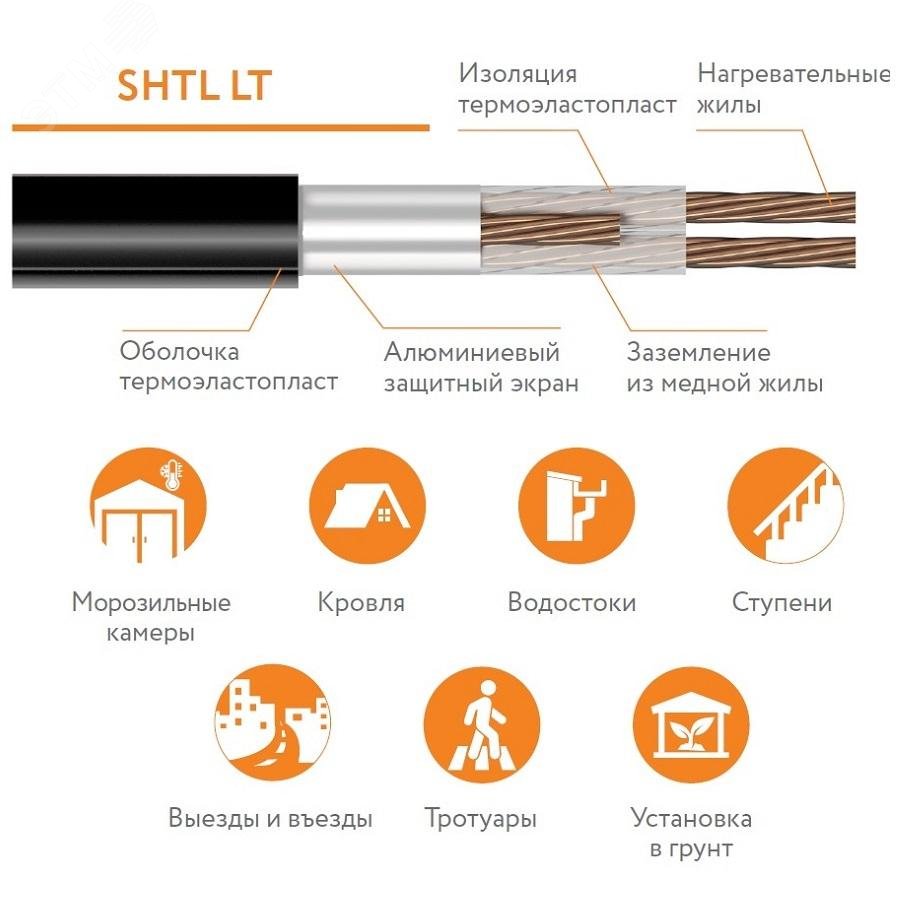 SHTL LT

Изоляция термоэластопласт

Нагревательные жилы

Оболочка термоэластопласт

Алюминиевый защитный экран

Заземление из медной жилы

Морозильные камеры

Кровля

Водостоки

Ступени

Выезды и въезды

Тротуары

Установка в грунт