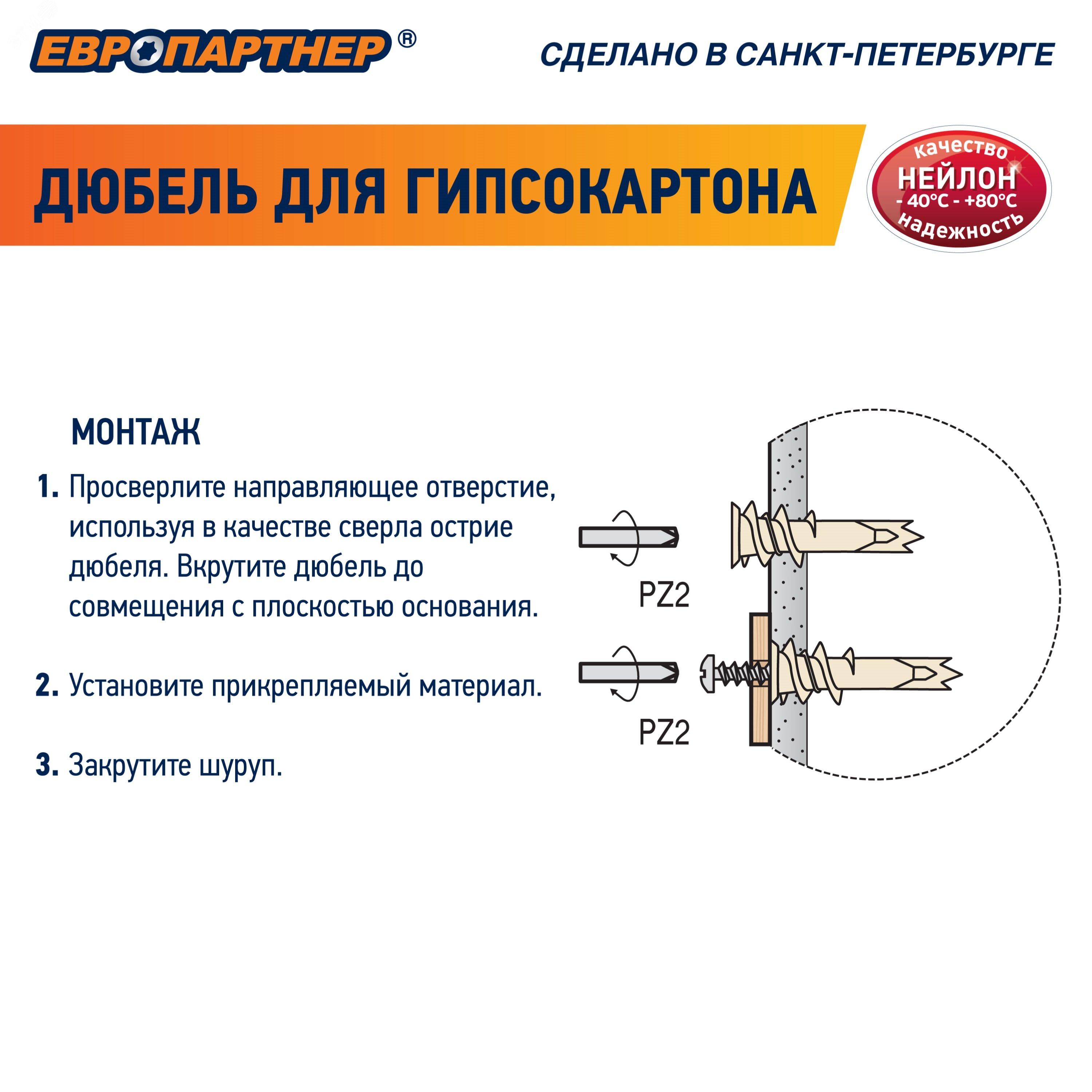 ЕВРОПАРТНЕР®

СДЕЛАНО В САНКТ-ПЕТЕРБУРГЕ

ДЮБЕЛЬ ДЛЯ ГИПСОКАРТОНА

качество
НЕЙЛОН
- 40°C - +80°C
надежность

МОНТАЖ

1. Просверлите направляющее отверстие, используя в качестве сверла острие дюбеля. Вкрутите дюбель до совмещения с плоскостью основания.

2. Установите прикрепляемый материал.

3. Закрутите шуруп.

PZ2

PZ2