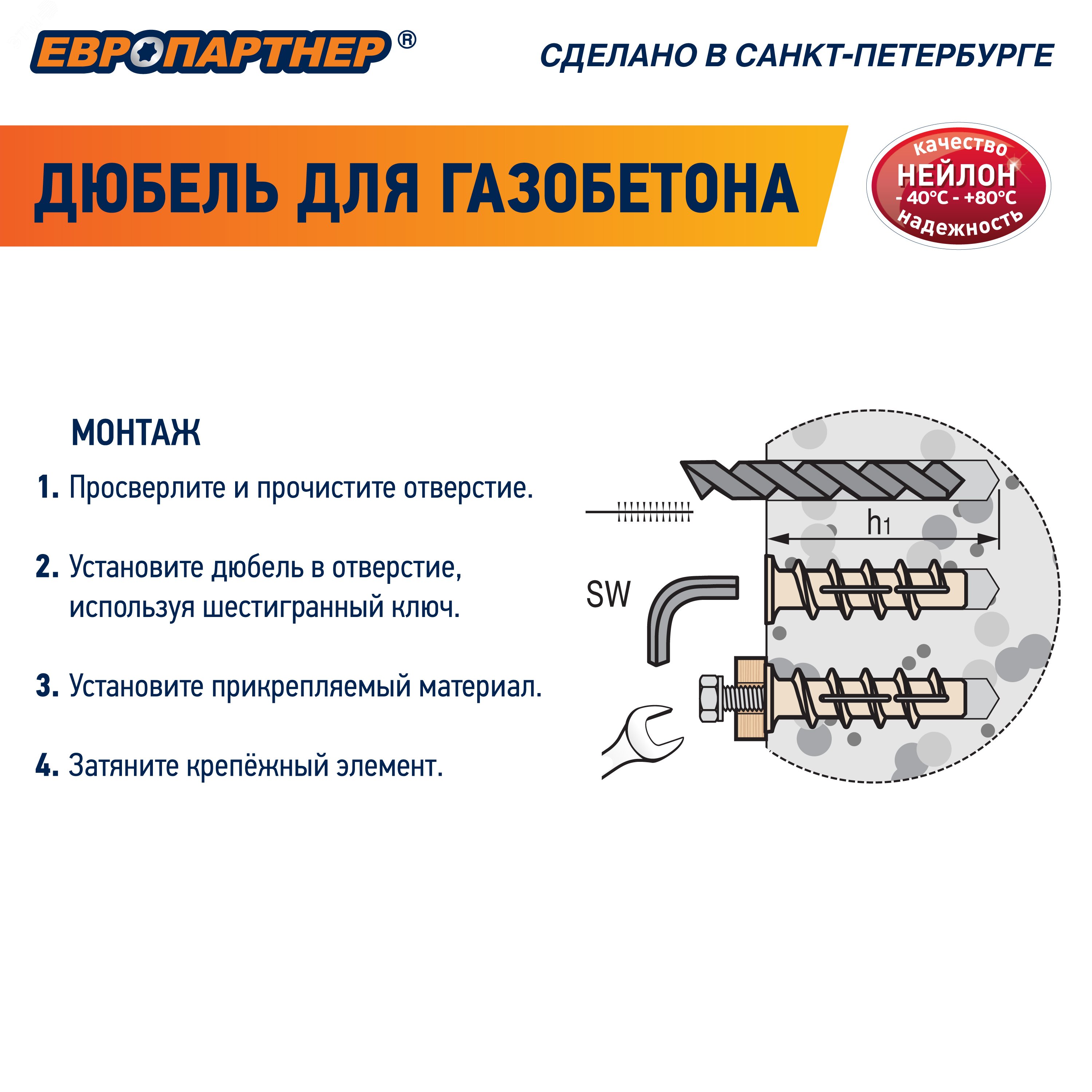 ЕВРОПАРТНЕР®

СДЕЛАНО В САНКТ-ПЕТЕРБУРГЕ

ДЮБЕЛЬ ДЛЯ ГАЗОБЕТОНА

качество
НЕЙЛОН
- 40°C - +80°C
надежность

МОНТАЖ

1. Просверлите и прочистите отверстие.

2. Установите дюбель в отверстие, используя шестигранный ключ.

3. Установите прикрепляемый материал.

4. Затяните крепёжный элемент.

$h_1$

SW