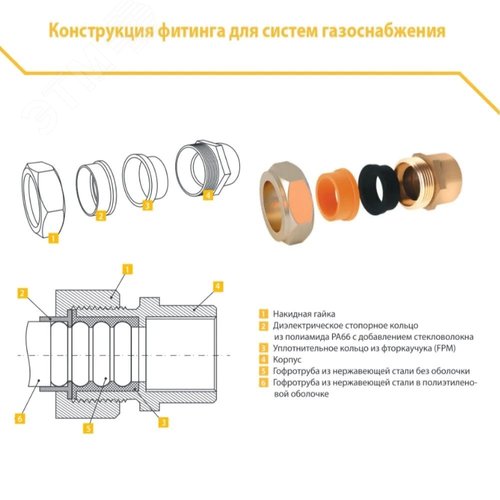 Конструкция фитинга для систем газоснабжения

1

2

3

4

1

2

4

6

5

3

1 Накидная гайка
2 Диэлектрическое стопорное кольцо из полиамида PA66 с добавлением стекловолокна
3 Уплотнительное кольцо из фторкаучука (FPM)
4 Корпус
5 Гофротруба из нержавеющей стали без оболочки
6 Гофротруба из нержавеющей стали в полиэтиленовой оболочке