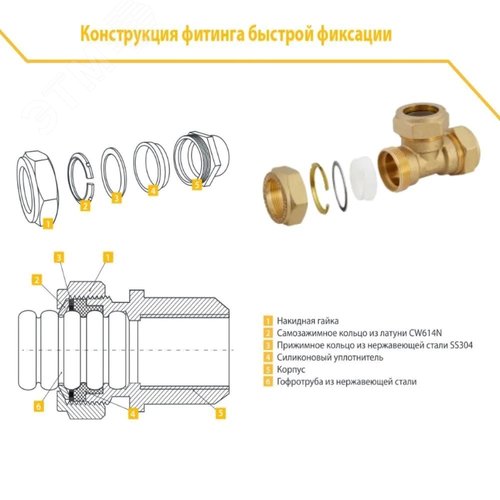 Конструкция фитинга быстрой фиксации

1
2
3
4
5

3
1
2
6
4
5

1 Накидная гайка
2 Самозажимное кольцо из латуни CW614N
3 Прижимное кольцо из нержавеющей стали SS304
4 Силиконовый уплотнитель
5 Корпус
6 Гофротруба из нержавеющей стали