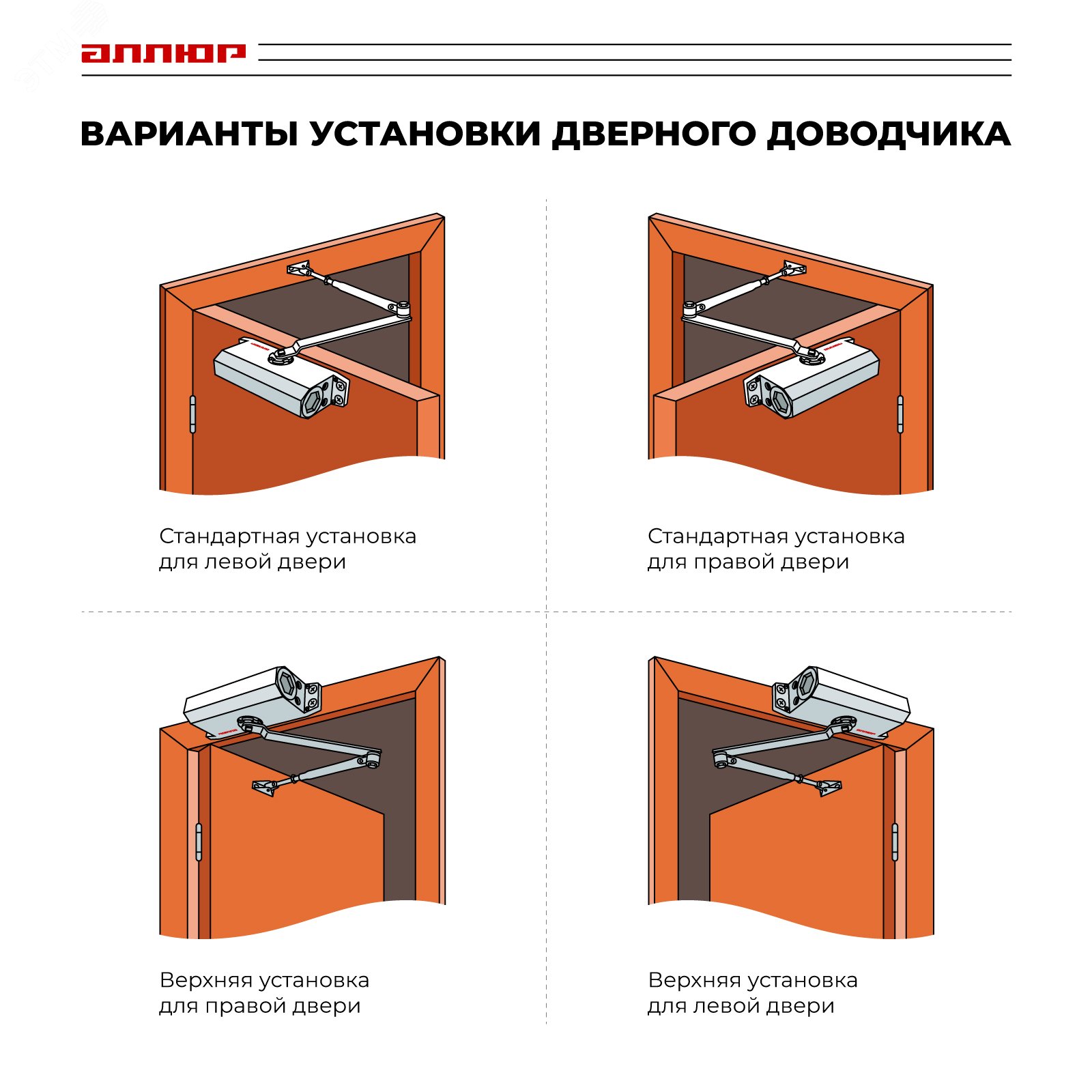 АЛЛЮР

ВАРИАНТЫ УСТАНОВКИ ДВЕРНОГО ДОВОДЧИКА

Стандартная установка для левой двери

Стандартная установка для правой двери

Верхняя установка для правой двери

Верхняя установка для левой двери