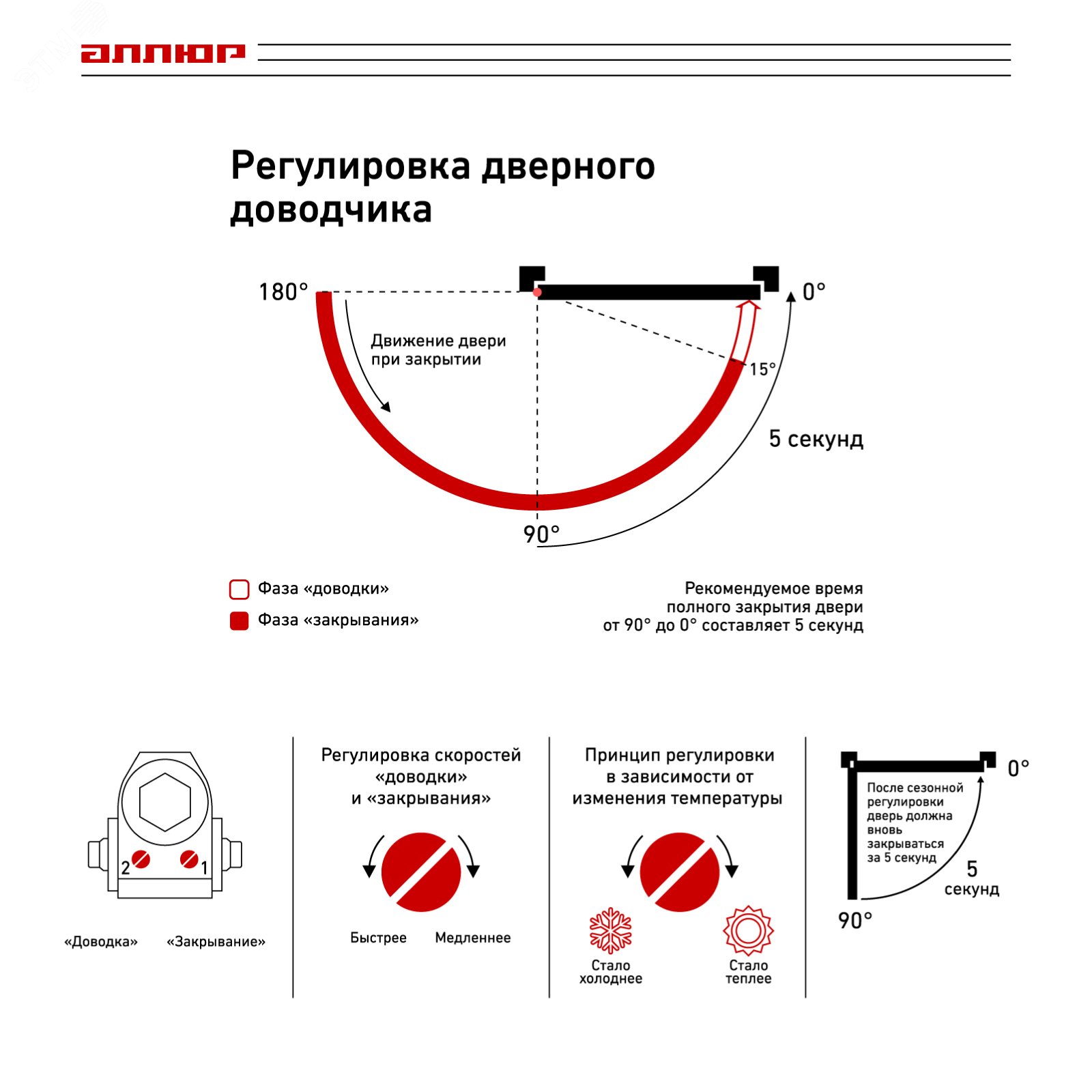 АЛЛЮР

Регулировка дверного доводчика

180°

0°

Движение двери при закрытии

15°

5 секунд

90°

Фаза «доводки»

Фаза «закрывания»

Рекомендуемое время полного закрытия двери от 90° до 0° составляет 5 секунд

2

1

«Доводка»

«Закрывание»

Регулировка скоростей «доводки» и «закрывания»

Быстрее

Медленнее

Принцип регулировки в зависимости от изменения температуры

Стало холоднее

Стало теплее

0°

После сезонной регулировки дверь должна вновь закрываться за 5 секунд

5 секунд

90°