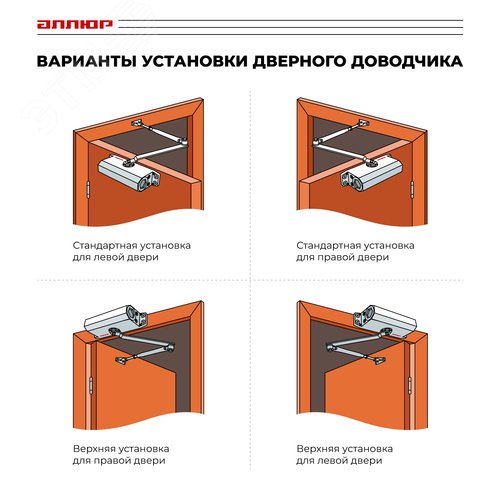 АЛЛЮР

ВАРИАНТЫ УСТАНОВКИ ДВЕРНОГО ДОВОДЧИКА

Стандартная установка для левой двери

Стандартная установка для правой двери

Верхняя установка для правой двери

Верхняя установка для левой двери