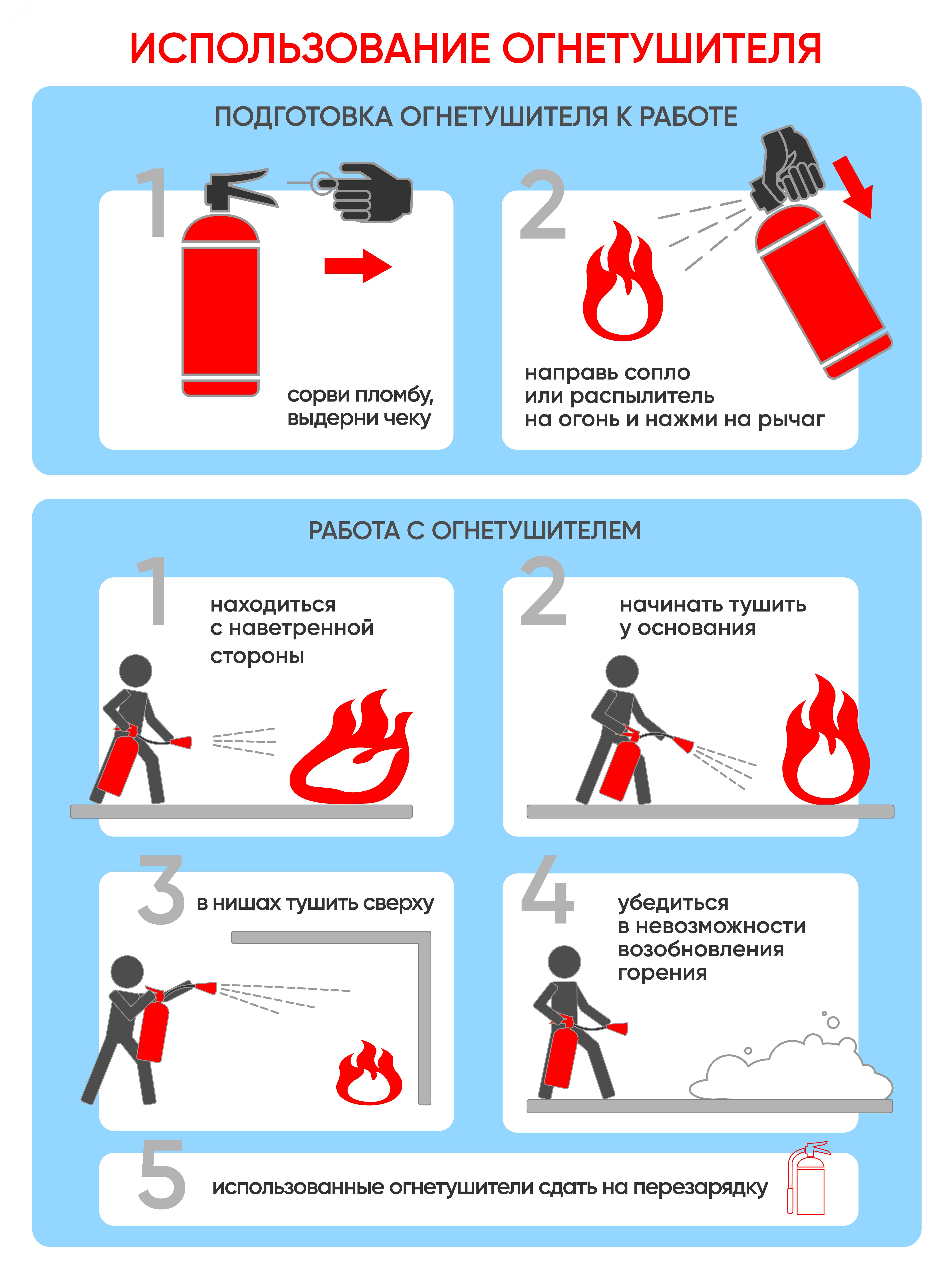 ИСПОЛЬЗОВАНИЕ ОГНЕТУШИТЕЛЯ

ПОДГОТОВКА ОГНЕТУШИТЕЛЯ К РАБОТЕ

1

сорви пломбу, выдерни чеку

2

направь сопло или распылитель на огонь и нажми на рычаг

РАБОТА С ОГНЕТУШИТЕЛЕМ

1

находиться с наветренной стороны

2

начинать тушить у основания

3

в нишах тушить сверху

4

убедиться в невозможности возобновления горения

5

использованные огнетушители сдать на перезарядку