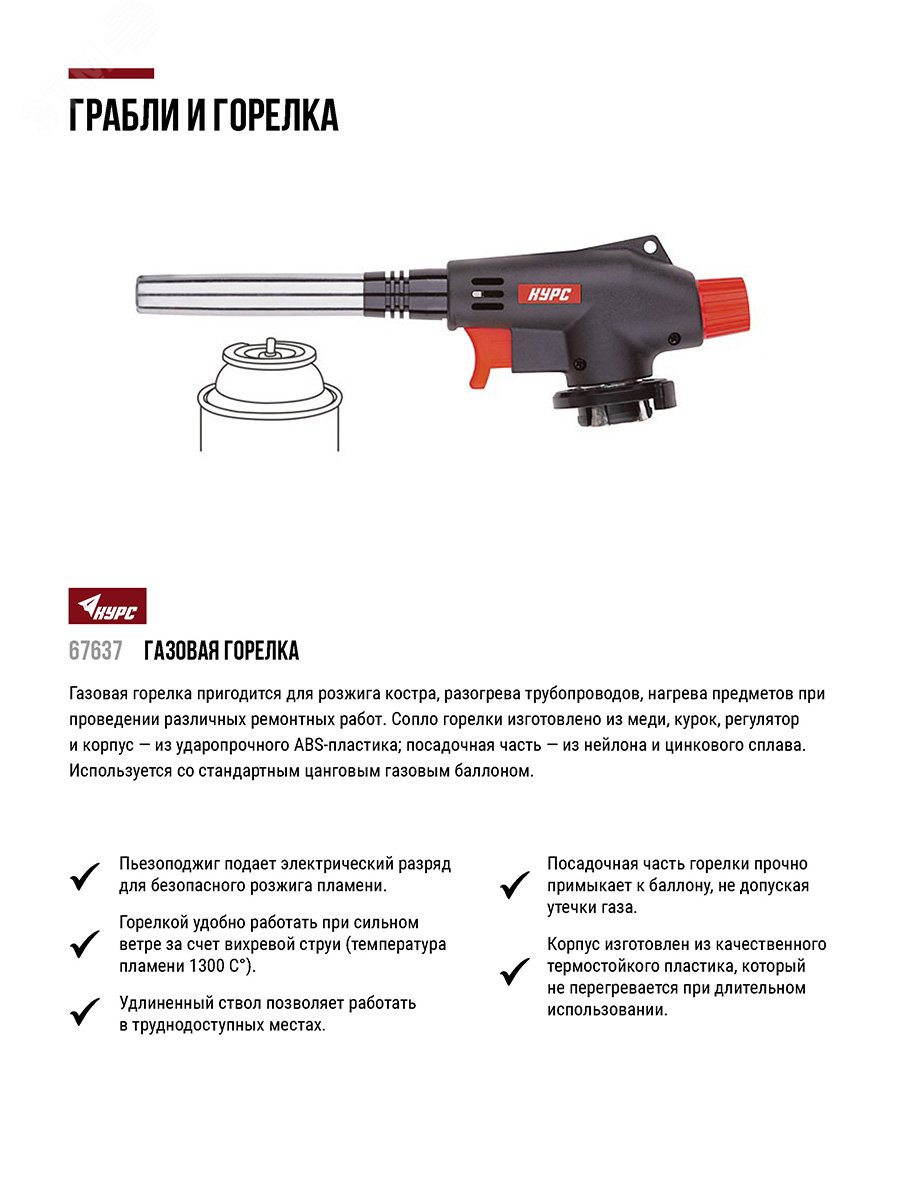 ГРАБЛИ И ГОРЕЛКА

КУРС

КУРС

67637 ГАЗОВАЯ ГОРЕЛКА

Газовая горелка пригодится для розжига костра, разогрева трубопроводов, нагрева предметов при проведении различных ремонтных работ. Сопло горелки изготовлено из меди, курок, регулятор и корпус — из ударопрочного ABS-пластика; посадочная часть — из нейлона и цинкового сплава. Используется со стандартным цанговым газовым баллоном.

Пьезоподжиг подает электрический разряд для безопасного розжига пламени.

Горелкой удобно работать при сильном ветре за счет вихревой струи (температура пламени 1300 С°).

Удлиненный ствол позволяет работать в труднодоступных местах.

Посадочная часть горелки прочно примыкает к баллону, не допуская утечки газа.

Корпус изготовлен из качественного термостойкого пластика, который не перегревается при длительном использовании.