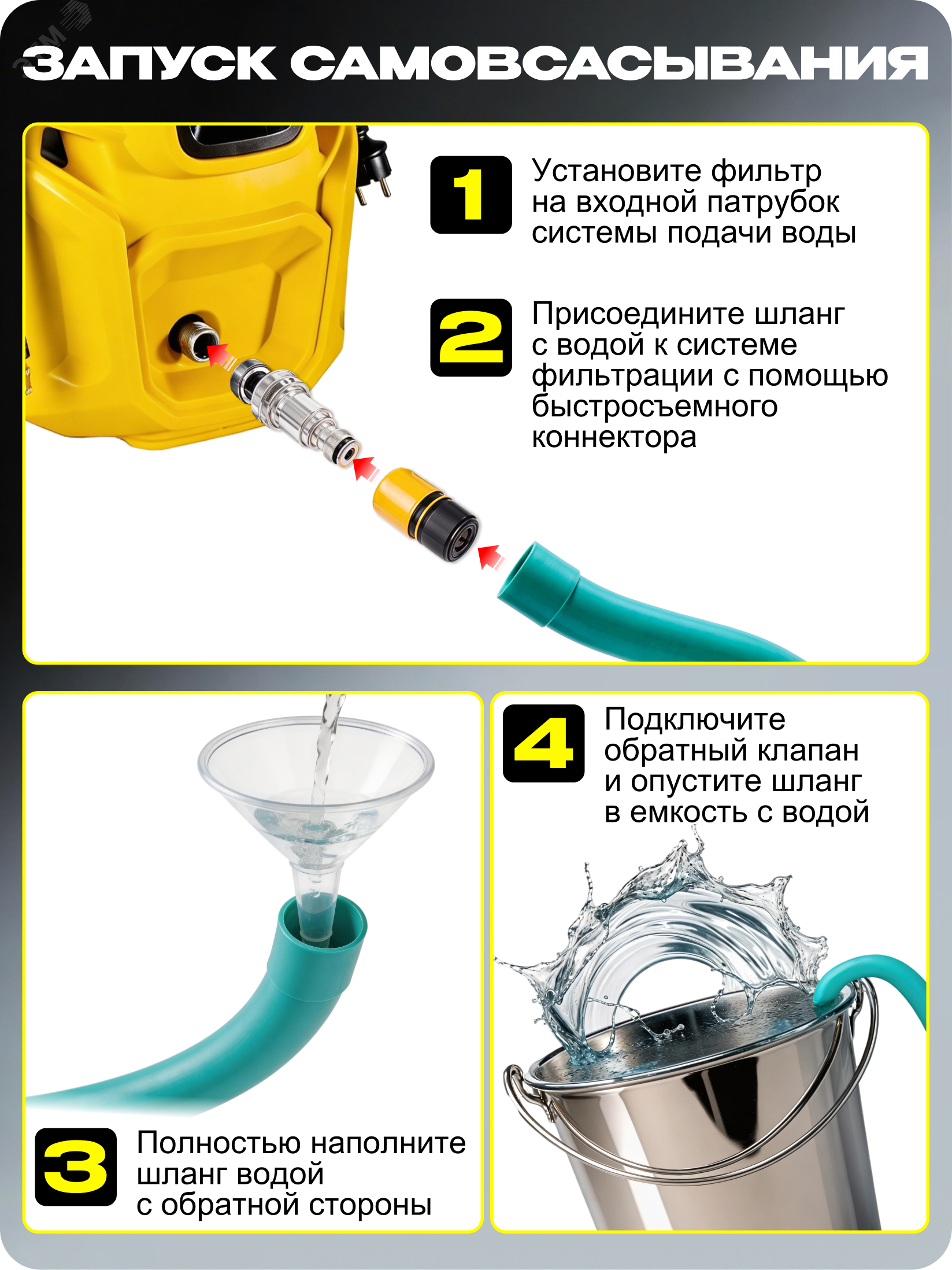 ЗАПУСК САМОВСАСЫВАНИЯ

1
Установите фильтр на входной патрубок системы подачи воды

2
Присоедините шланг с водой к системе фильтрации с помощью быстросъемного коннектора

3
Полностью наполните шланг водой с обратной стороны

4
Подключите обратный клапан и опустите шланг в емкость с водой