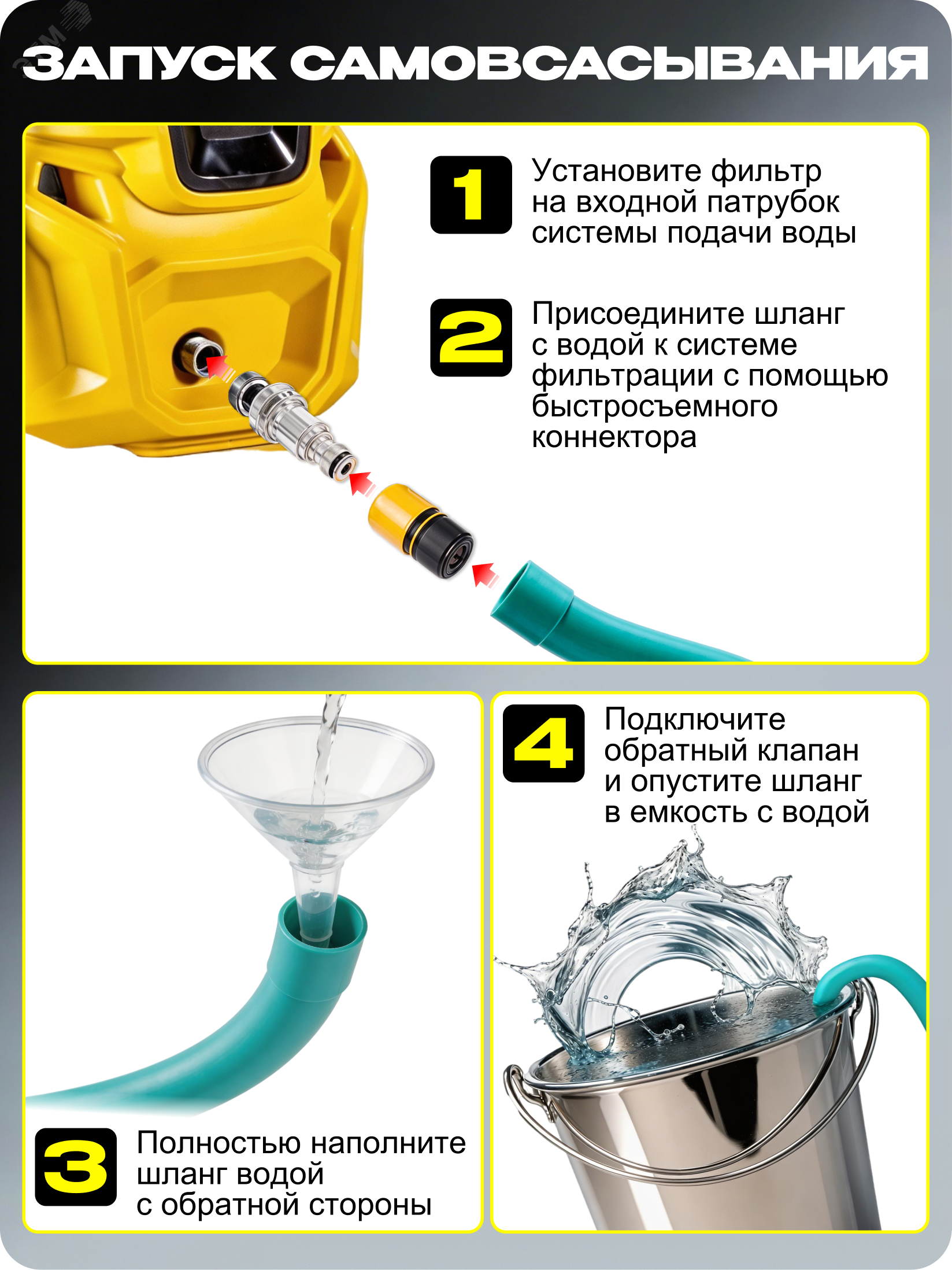 ЗАПУСК САМОВСАСЫВАНИЯ

1 Установите фильтр на входной патрубок системы подачи воды

2 Присоедините шланг с водой к системе фильтрации с помощью быстросъемного коннектора

3 Полностью наполните шланг водой с обратной стороны

4 Подключите обратный клапан и опустите шланг в емкость с водой