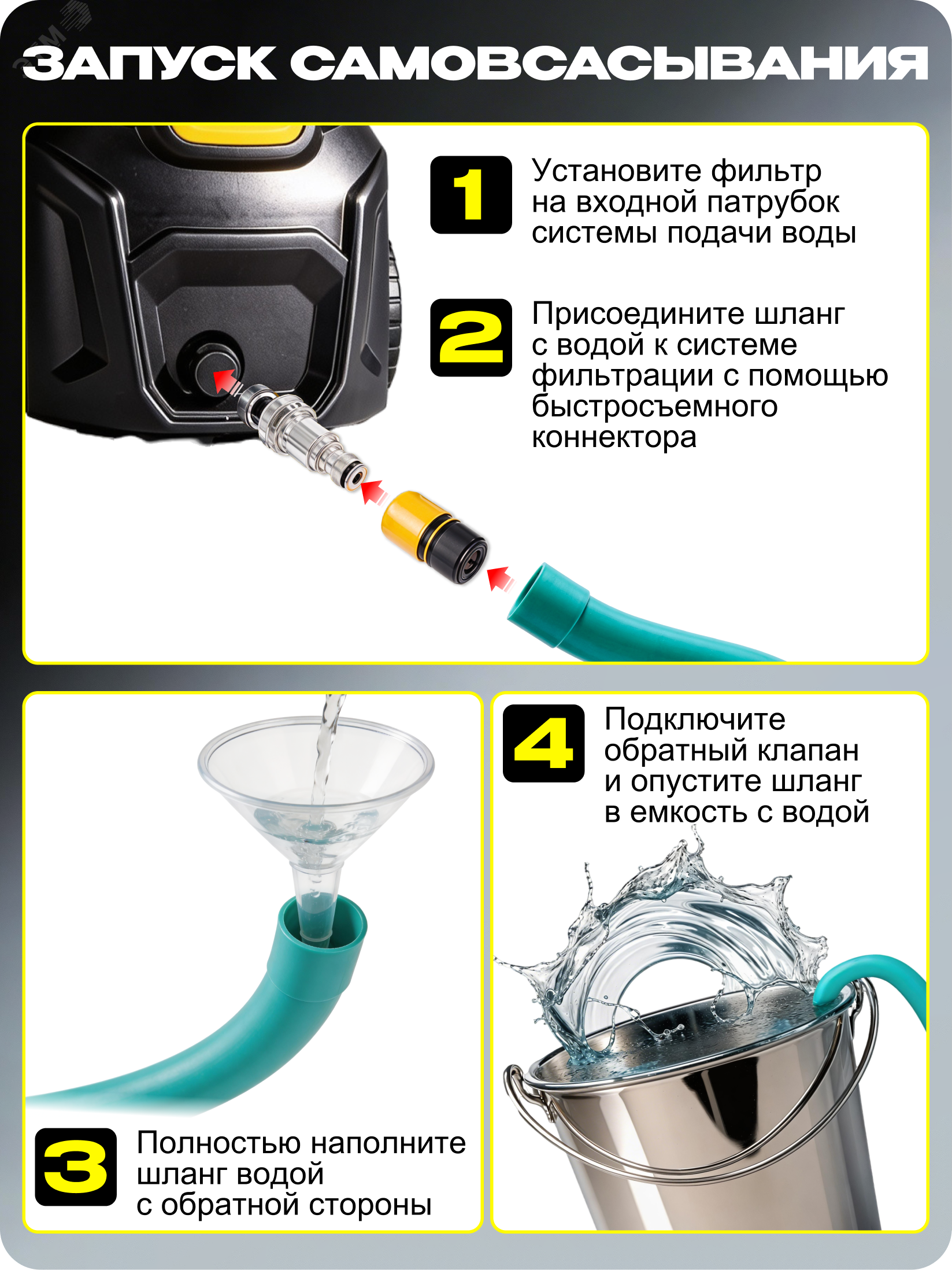 ЗАПУСК САМОВСАСЫВАНИЯ

1 Установите фильтр на входной патрубок системы подачи воды

2 Присоедините шланг с водой к системе фильтрации с помощью быстросъемного коннектора

3 Полностью наполните шланг водой с обратной стороны

4 Подключите обратный клапан и опустите шланг в емкость с водой