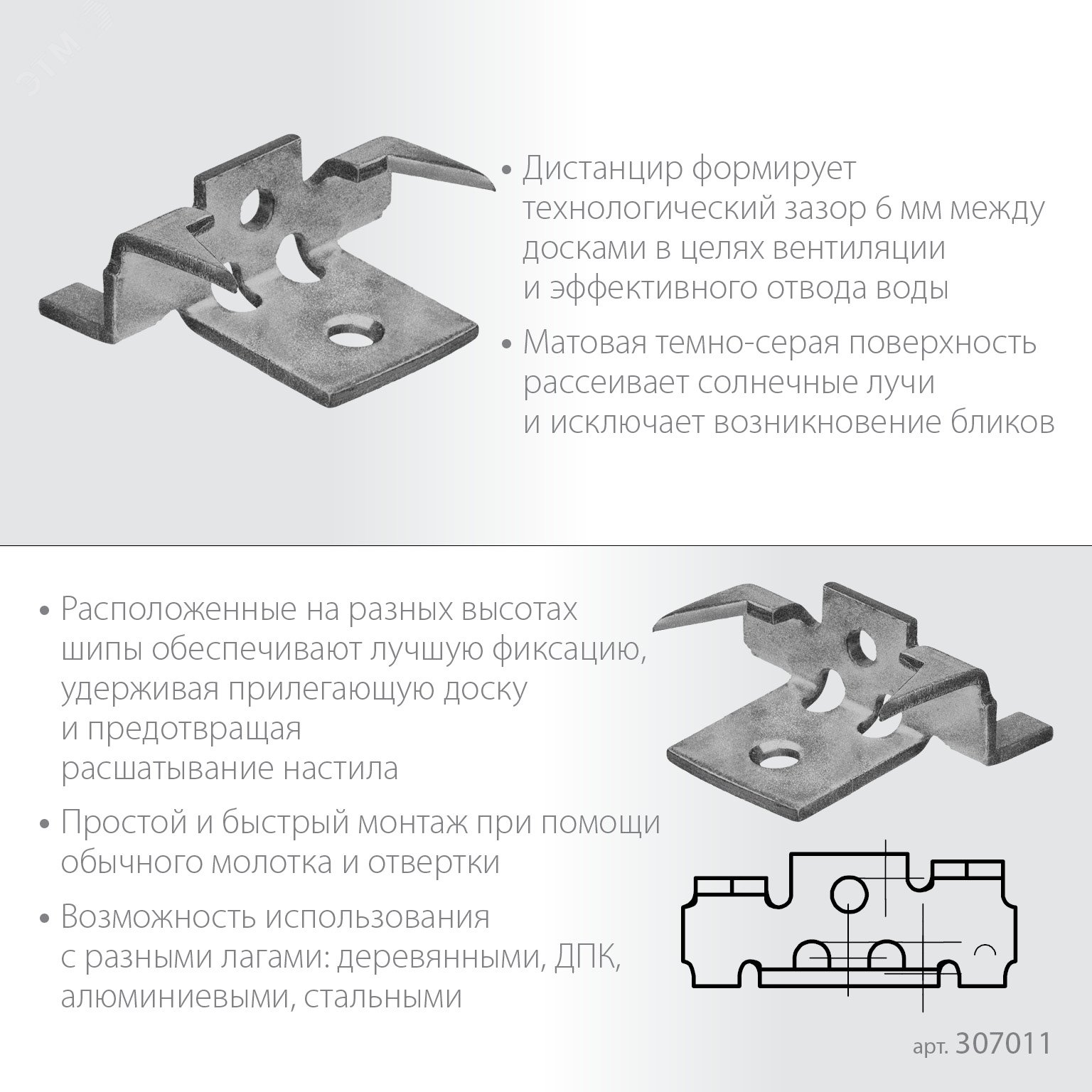 ЭТМ

• Дистанцир формирует технологический зазор 6 мм между досками в целях вентиляции и эффективного отвода воды

• Матовая темно-серая поверхность рассеивает солнечные лучи и исключает возникновение бликов

• Расположенные на разных высотах шипы обеспечивают лучшую фиксацию, удерживая прилегающую доску и предотвращая расшатывание настила

• Простой и быстрый монтаж при помощи обычного молотка и отвертки

• Возможность использования с разными лагами: деревянными, ДПК, алюминиевыми, стальными

арт. 307011