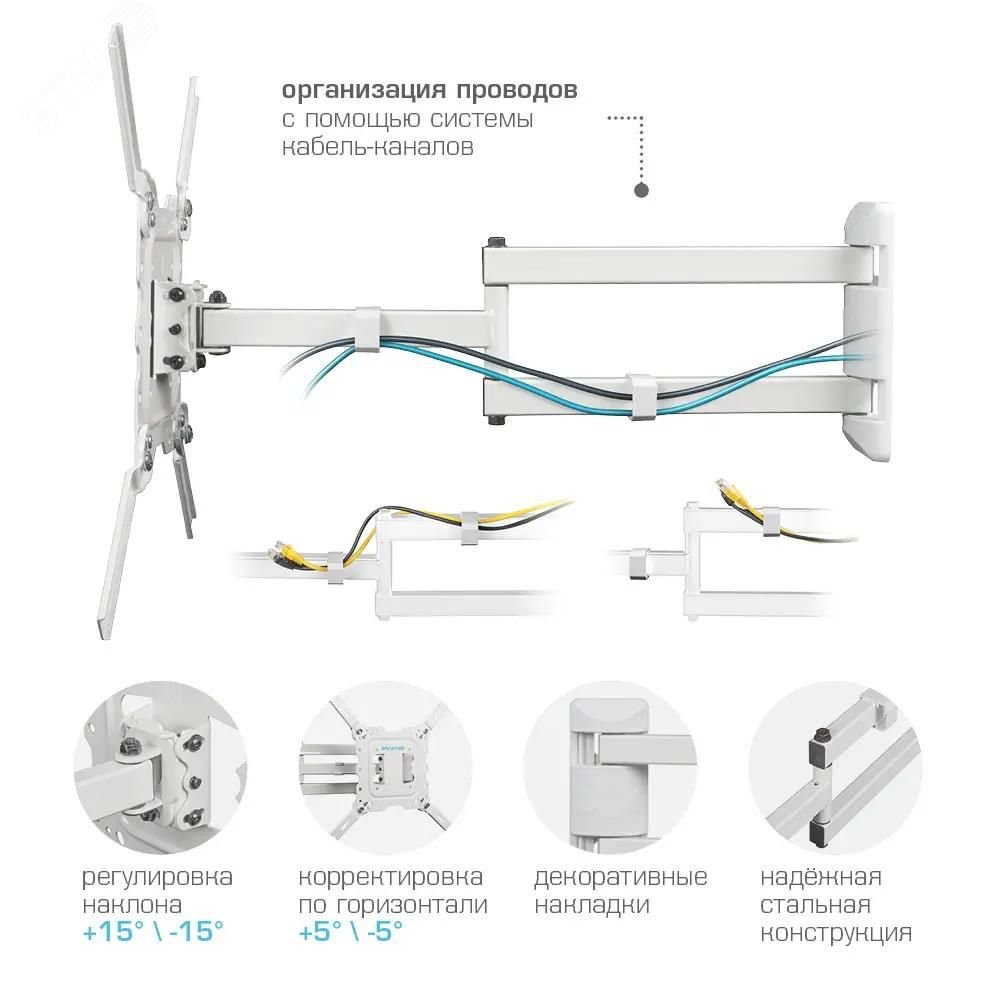 организация проводов
с помощью системы
кабель-каналов

регулировка
наклона
+15° \ -15°

корректировка
по горизонтали
+5° \ -5°

декоративные
накладки

надёжная
стальная
конструкция