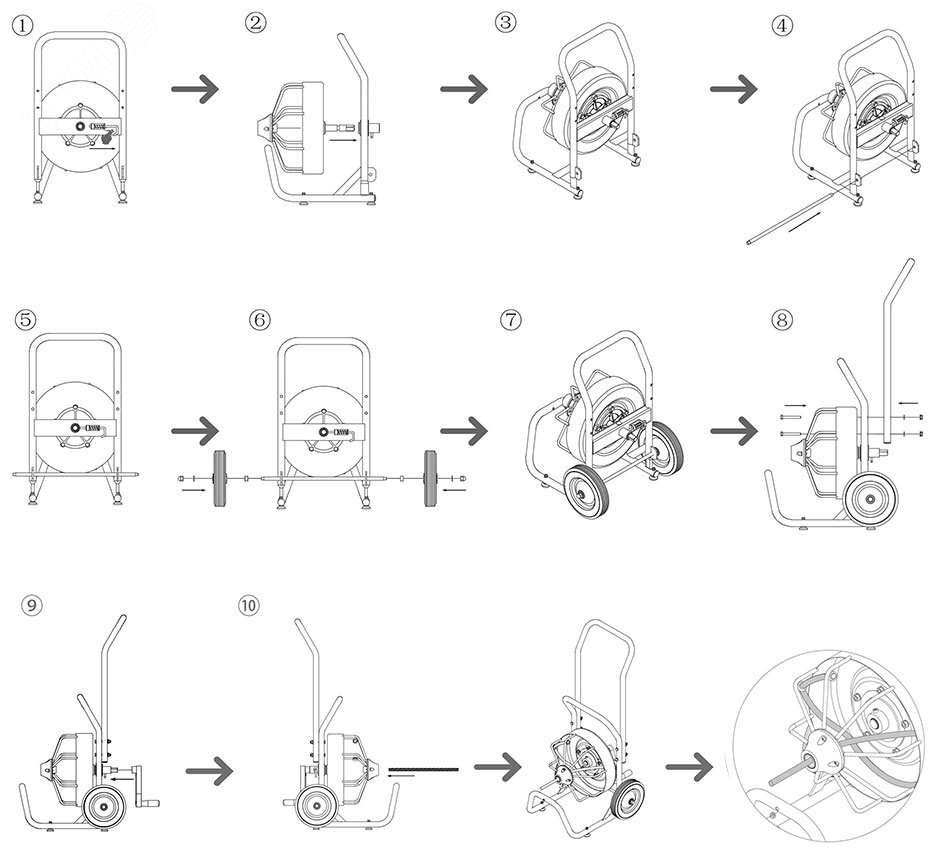 ①
②
③
④
⑤
⑥
⑦
⑧
⑨
⑩