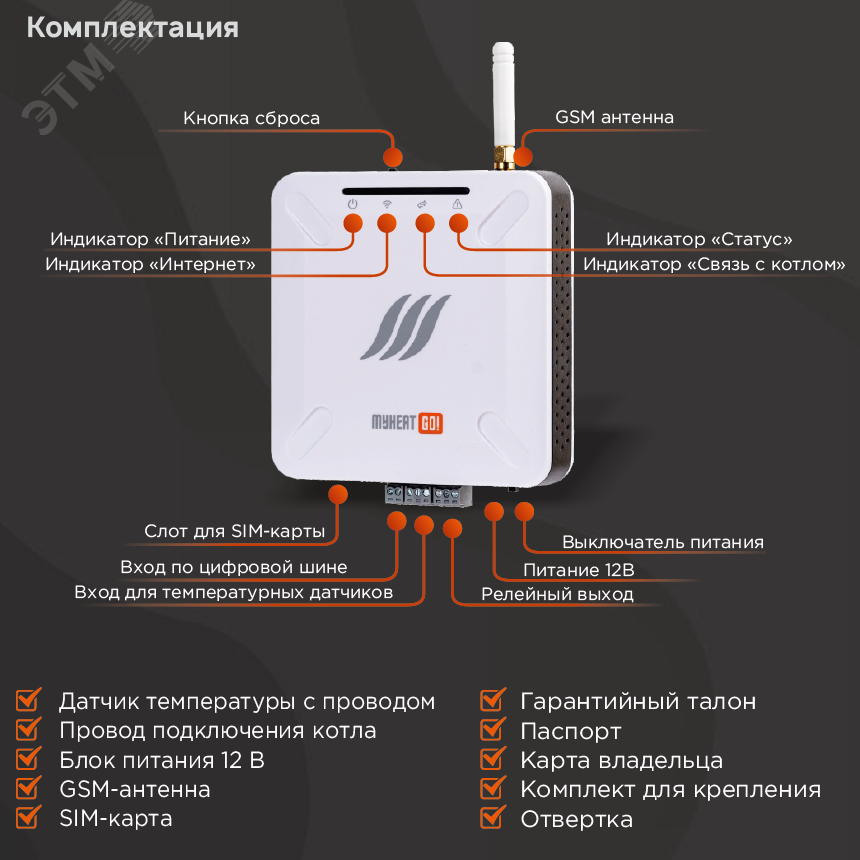 Комплектация

ЭТМ

Кнопка сброса

GSM антенна

Индикатор «Питание»

Индикатор «Интернет»

Индикатор «Статус»

Индикатор «Связь с котлом»

MYHEAT GO!

Слот для SIM-карты

Вход по цифровой шине

Вход для температурных датчиков

Выключатель питания

Питание 12В

Релейный выход

Датчик температуры с проводом
Провод подключения котла
Блок питания 12 В
GSM-антенна
SIM-карта

Гарантийный талон
Паспорт
Карта владельца
Комплект для крепления
Отвертка