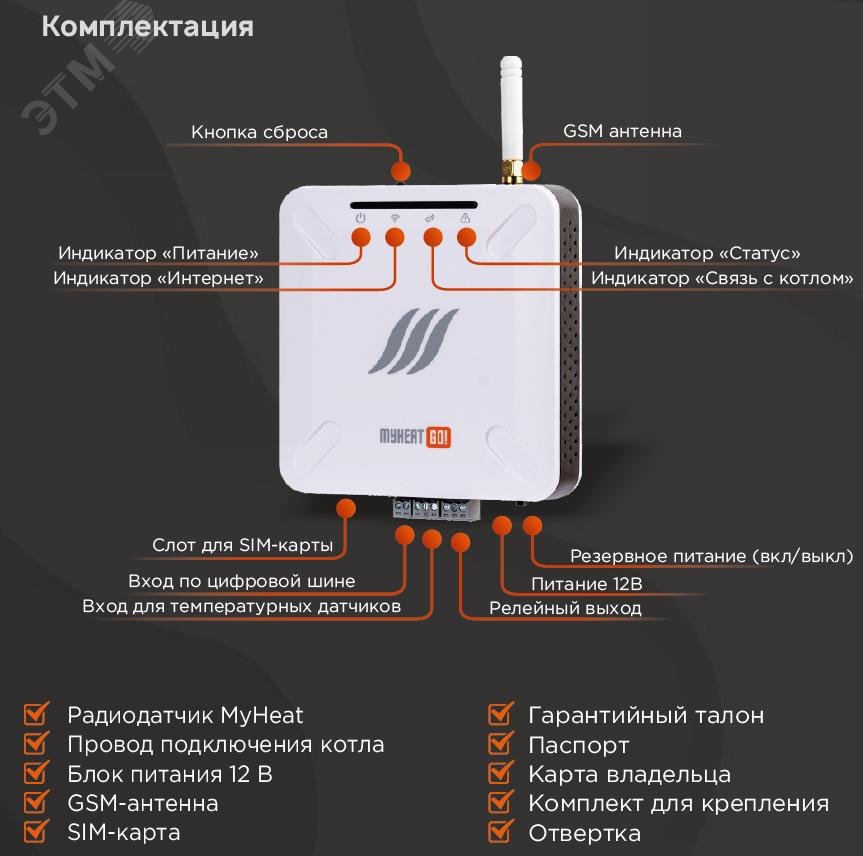 Комплектация

ЭТМ

Кнопка сброса

GSM антенна

Индикатор «Питание»

Индикатор «Интернет»

Индикатор «Статус»

Индикатор «Связь с котлом»

MYHEAT GO!

Слот для SIM-карты

Вход по цифровой шине

Вход для температурных датчиков

Резервное питание (вкл/выкл)

Питание 12В

Релейный выход

Радиодатчик MyHeat
Провод подключения котла
Блок питания 12 В
GSM-антенна
SIM-карта

Гарантийный талон
Паспорт
Карта владельца
Комплект для крепления
Отвертка